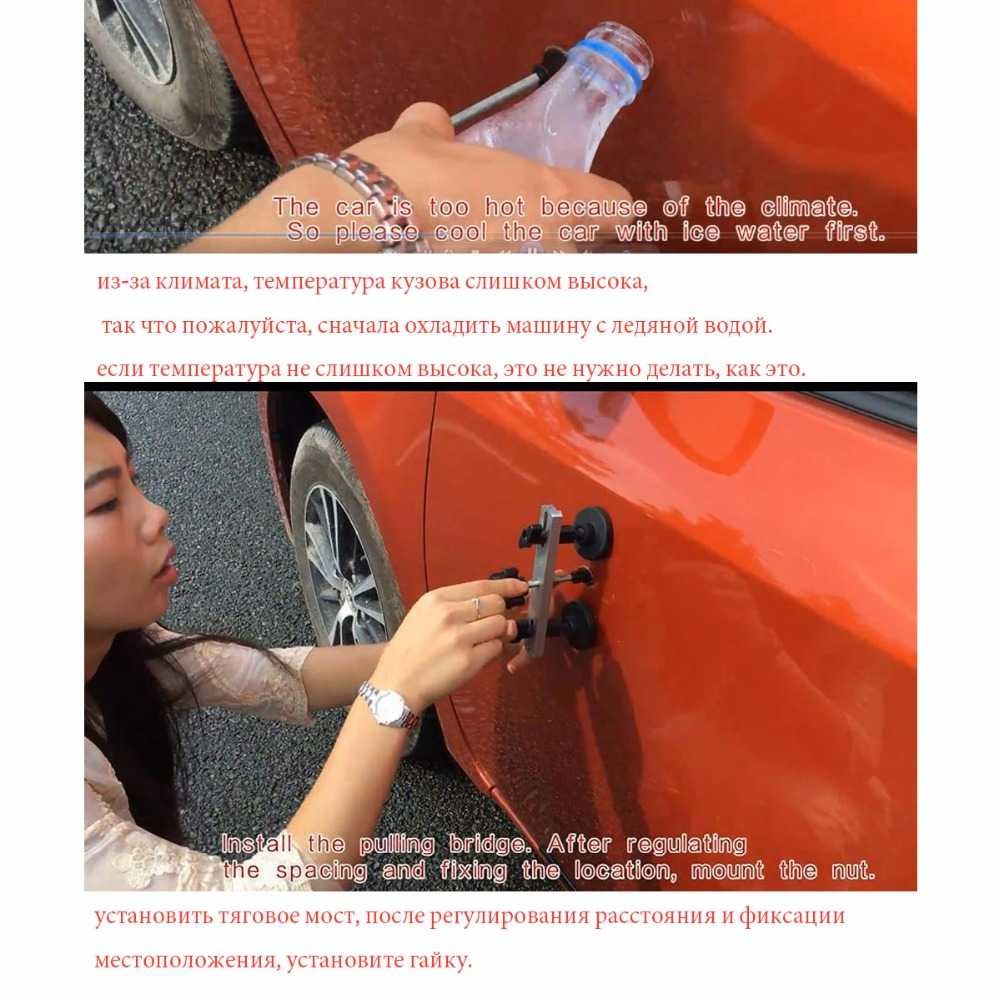 The car is too hot because of the climate.
So please cool the car with ice water first.

из-за климата, температура кузова слишком высока,

так что пожалуйста, сначала охладить машину с ледяной водой.

если температура не слишком высока, это не нужно делать, как это.

Install the pulling bridge. After regulating the spacing and fixing the location, mount the nut.

установить тяговое мост, после регулирования расстояния и фиксации местоположения, установите гайку.