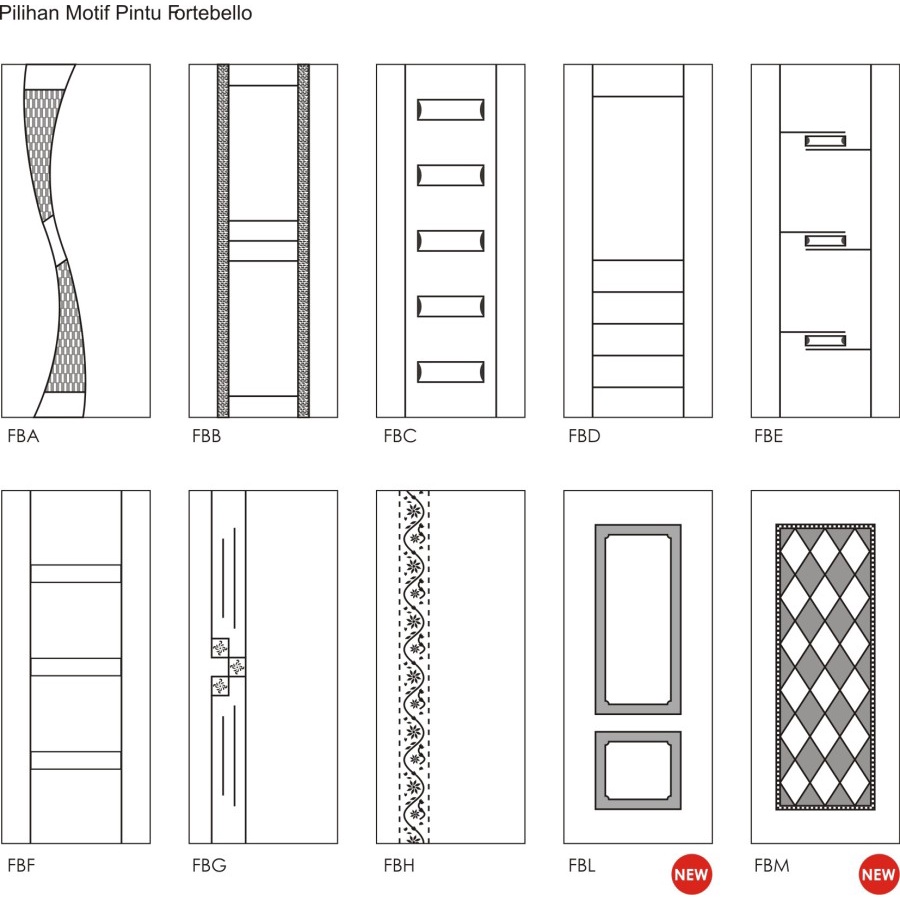 Pilihan Motif Pintu Fortebello

FBA

FBB

FBC

FBD

FBE

FBF

FBG

FBH

FBL NEW

FBM NEW