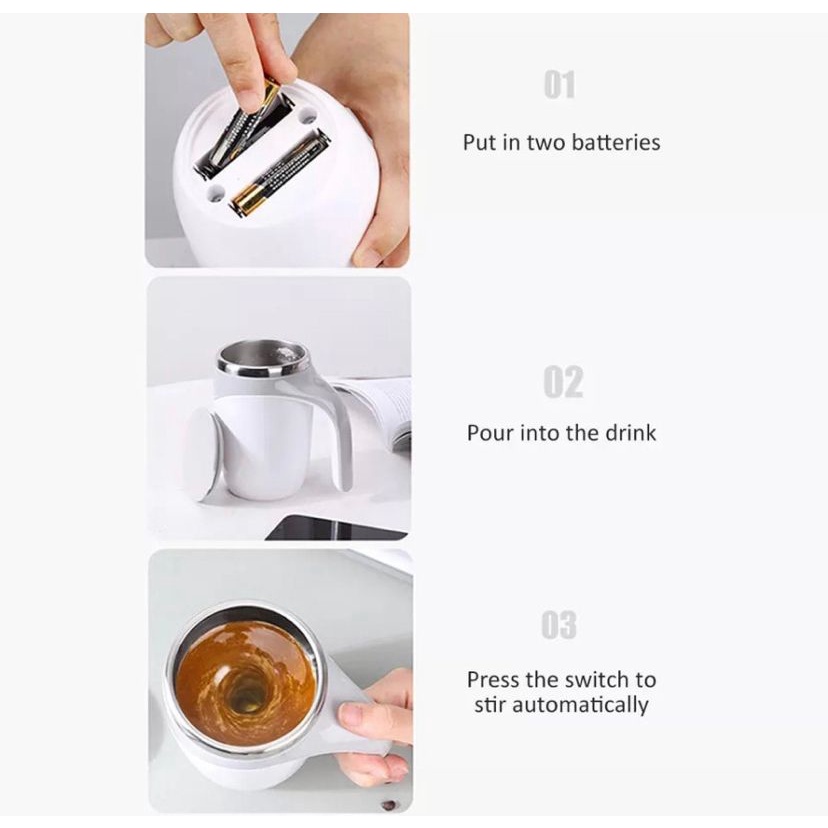 01

Put in two batteries

02

Pour into the drink

03

Press the switch to stir automatically