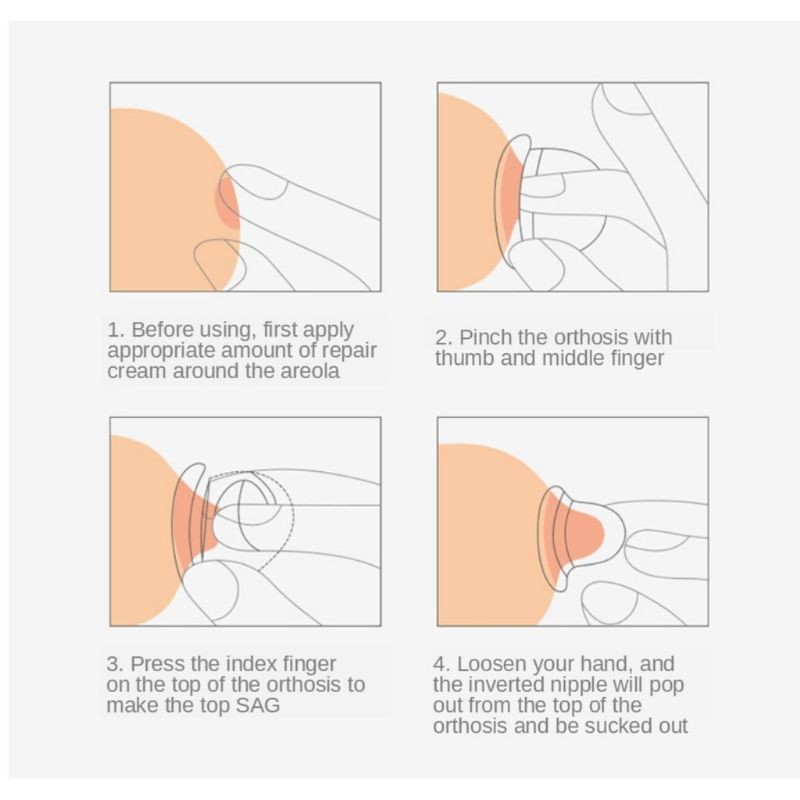 1. Before using, first apply appropriate amount of repair cream around the areola

2. Pinch the orthosis with thumb and middle finger

3. Press the index finger on the top of the orthosis to make the top SAG

4. Loosen your hand, and the inverted nipple will pop out from the top of the orthosis and be sucked out