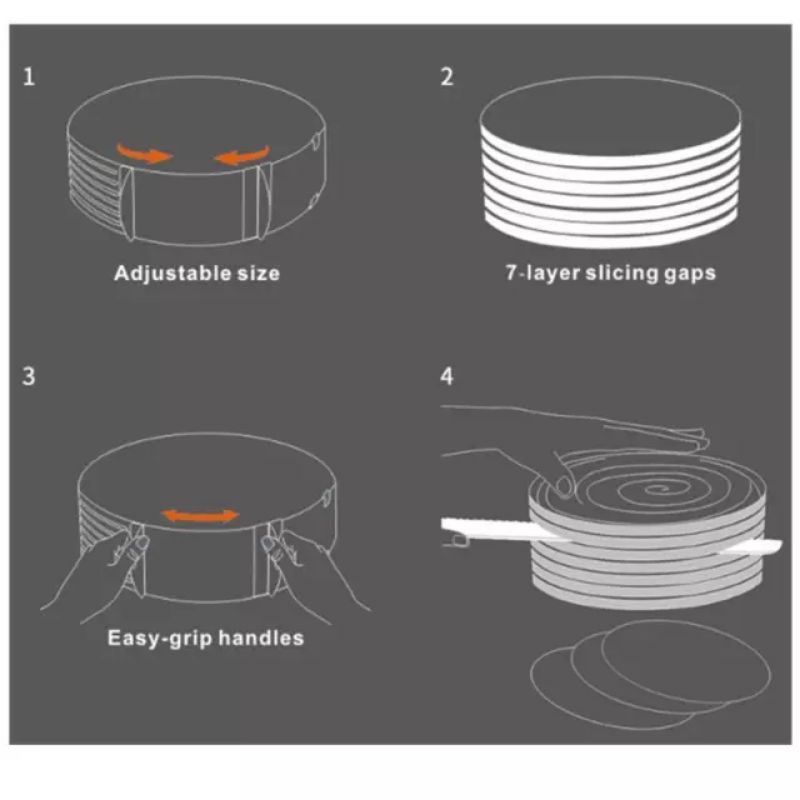 1

Adjustable size

2

7-layer slicing gaps

3

Easy-grip handles

4