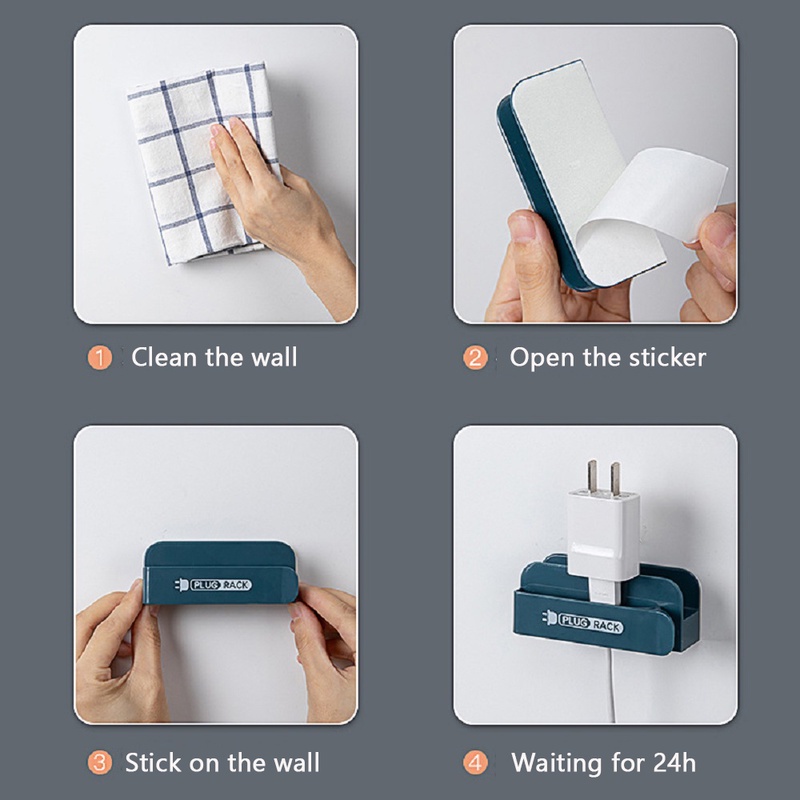 1 Clean the wall

2 Open the sticker

PLUG RACK

3 Stick on the wall

PLUG RACK

4 Waiting for 24h