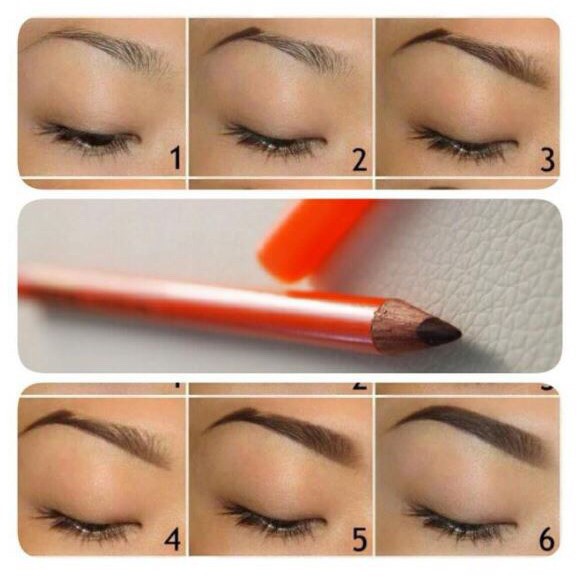 1
2
3
4
5
6