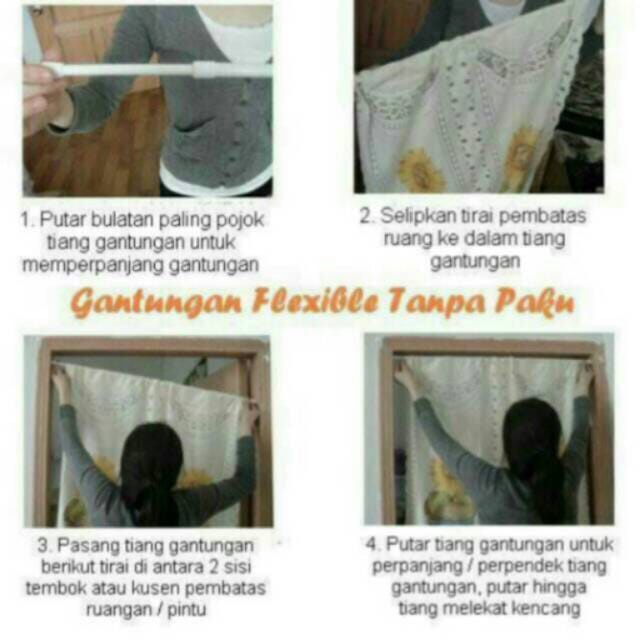 1. Putar bulatan paling pojok tiang gantungan untuk memperpanjang gantungan

2. Selipkan tirai pembatas ruang ke dalam tiang gantungan

Gantungan Flexible Tanpa Paku

3. Pasang tiang gantungan berikut tirai di antara 2 sisi tembok atau kusen pembatas ruangan / pintu

4. Putar tiang gantungan untuk perpanjang / perpendek tiang gantungan, putar hingga tiang melekat kencang