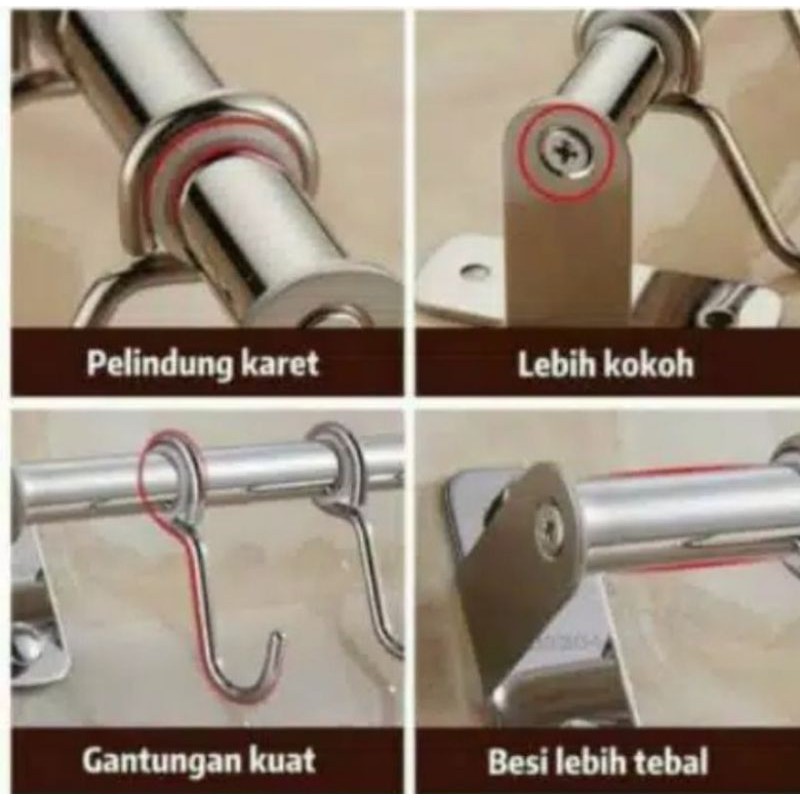 Pelindung karet

Lebih kokoh

Gantungan kuat

Besi lebih tebal