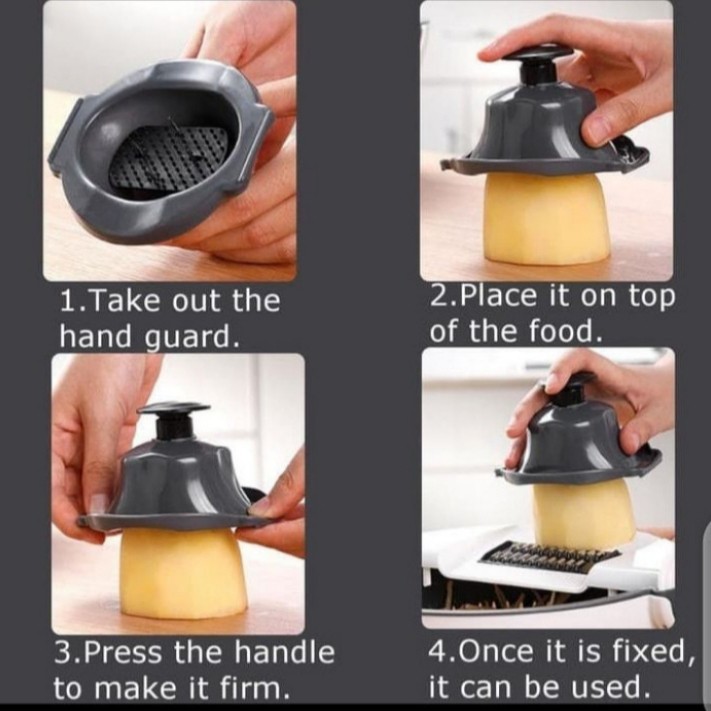 1.Take out the hand guard.

2.Place it on top of the food.

3.Press the handle to make it firm.

4.Once it is fixed, it can be used.