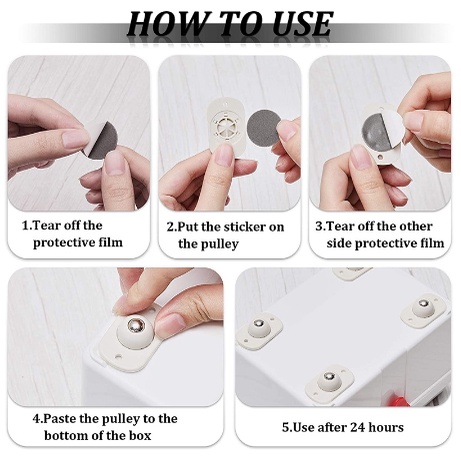 HOW TO USE

1.Tear off the protective film

2.Put the sticker on the pulley

3.Tear off the other side protective film

4.Paste the pulley to the bottom of the box

5.Use after 24 hours