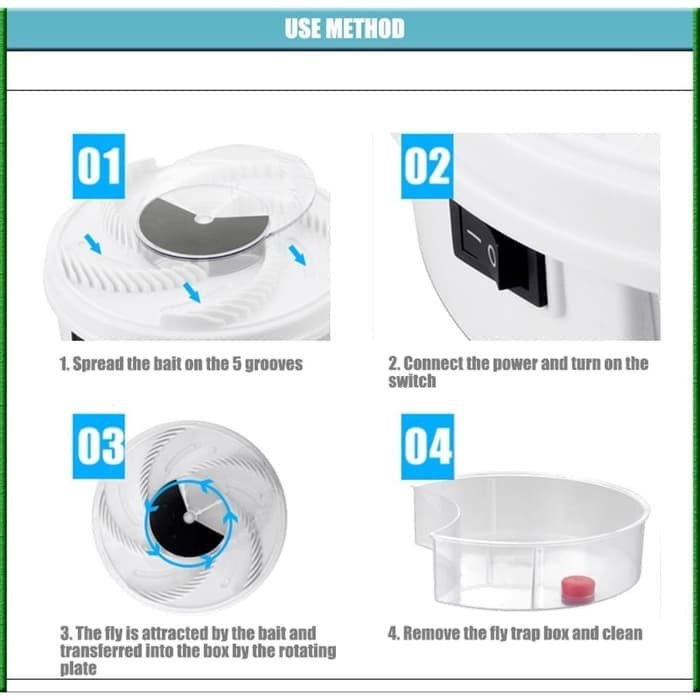 USE METHOD

01

1. Spread the bait on the 5 grooves

02

2. Connect the power and turn on the switch

03

3. The fly is attracted by the bait and transferred into the box by the rotating plate

04

4. Remove the fly trap box and clean