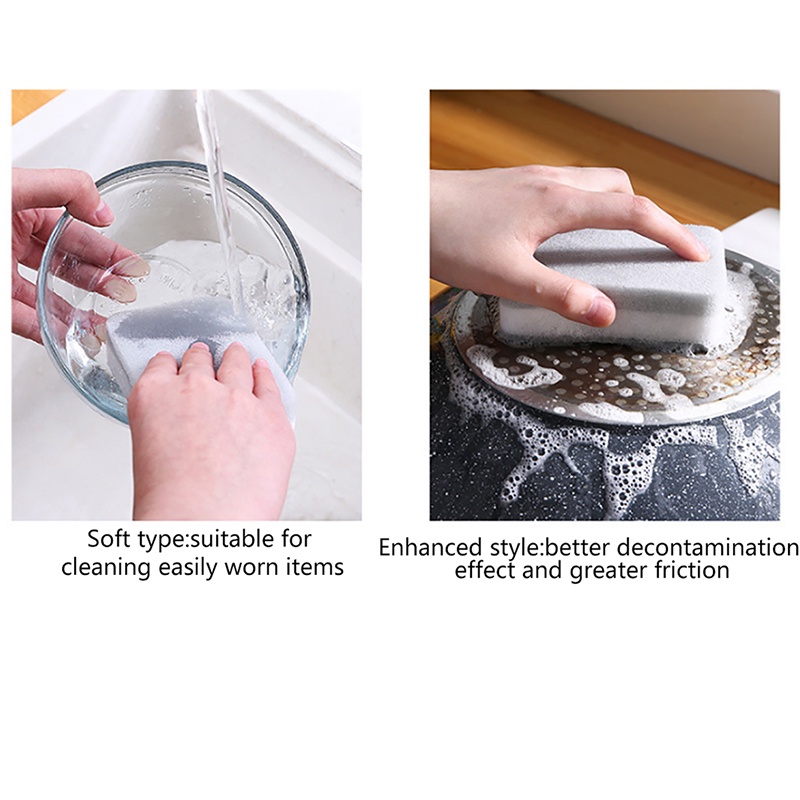 Soft type:suitable for cleaning easily worn items

Enhanced style:better decontamination effect and greater friction