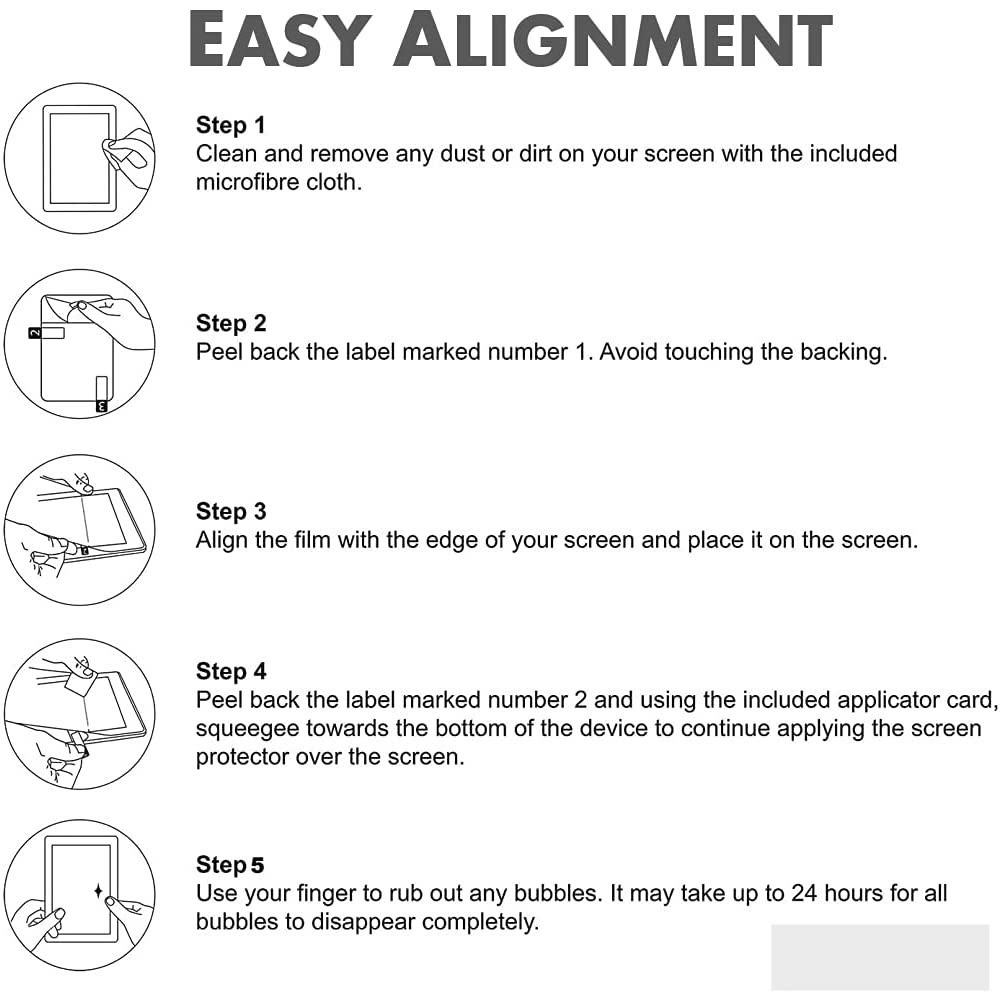 EASY ALIGNMENT

Step 1
Clean and remove any dust or dirt on your screen with the included microfibre cloth.

2
3

Step 2
Peel back the label marked number 1. Avoid touching the backing.

Step 3
Align the film with the edge of your screen and place it on the screen.

Step 4
Peel back the label marked number 2 and using the included applicator card, squeegee towards the bottom of the device to continue applying the screen protector over the screen.

Step 5
Use your finger to rub out any bubbles. It may take up to 24 hours for all bubbles to disappear completely.