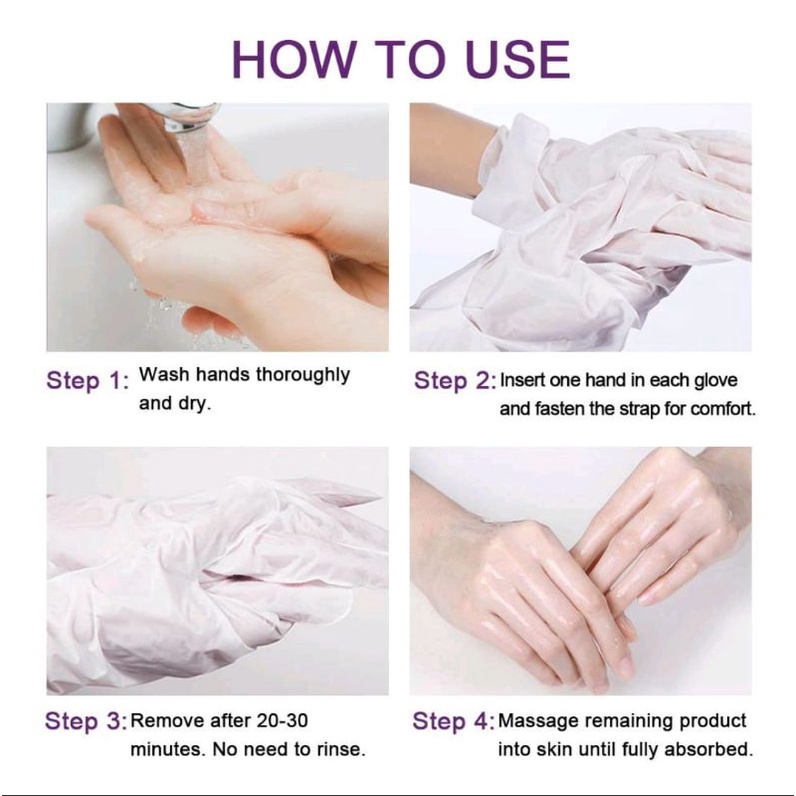 HOW TO USE

Step 1: Wash hands thoroughly and dry.

Step 2: Insert one hand in each glove and fasten the strap for comfort.

Step 3: Remove after 20-30 minutes. No need to rinse.

Step 4: Massage remaining product into skin until fully absorbed.