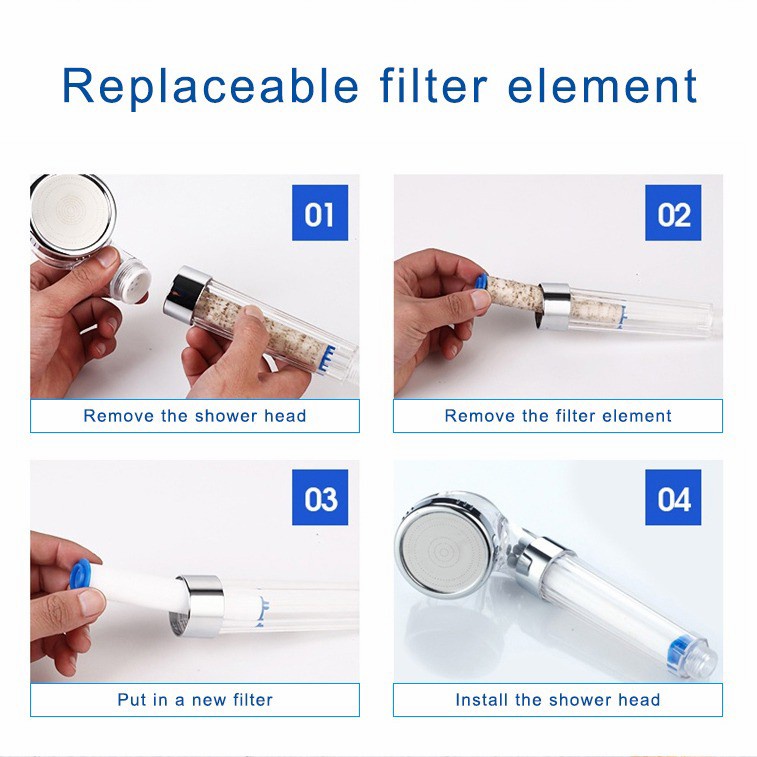 Replaceable filter element

01

Remove the shower head

02

Remove the filter element

03

Put in a new filter

04

Install the shower head