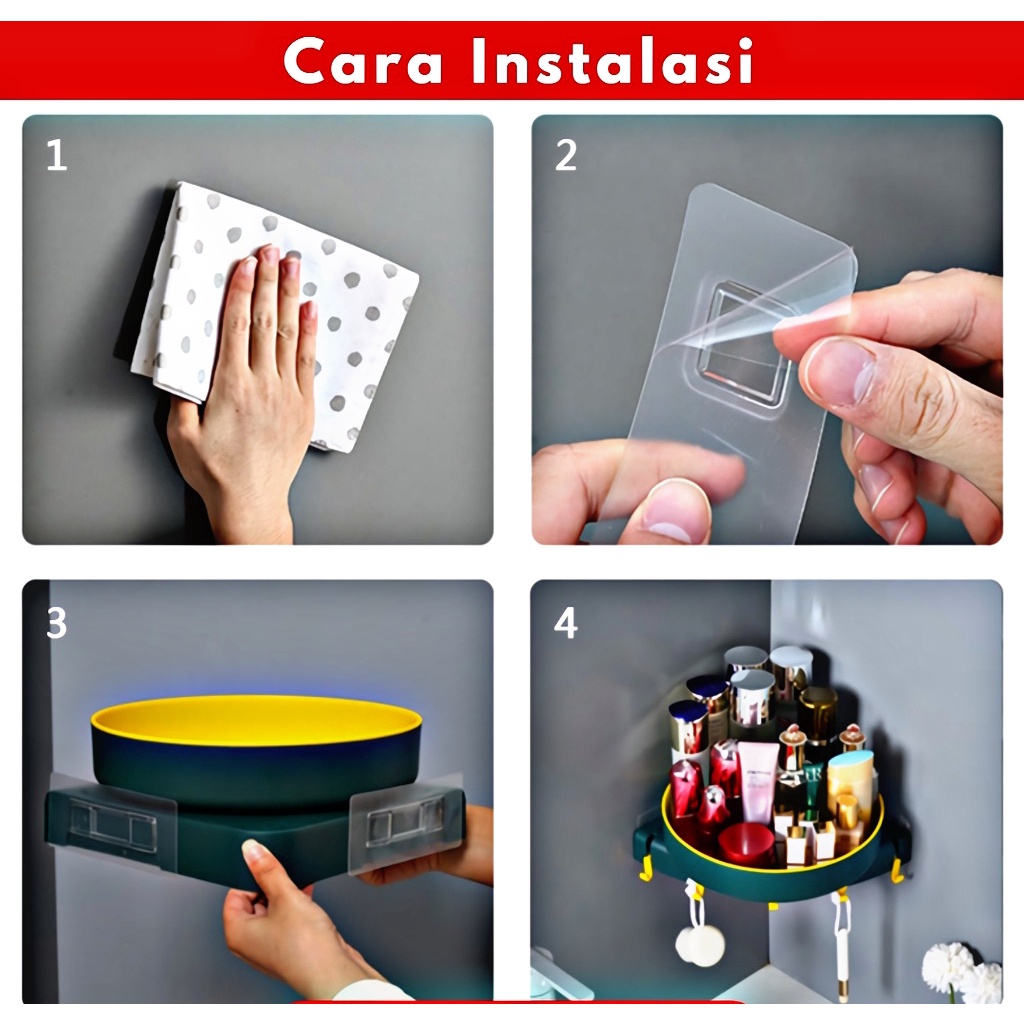 Cara Instalasi

1

2

3

4