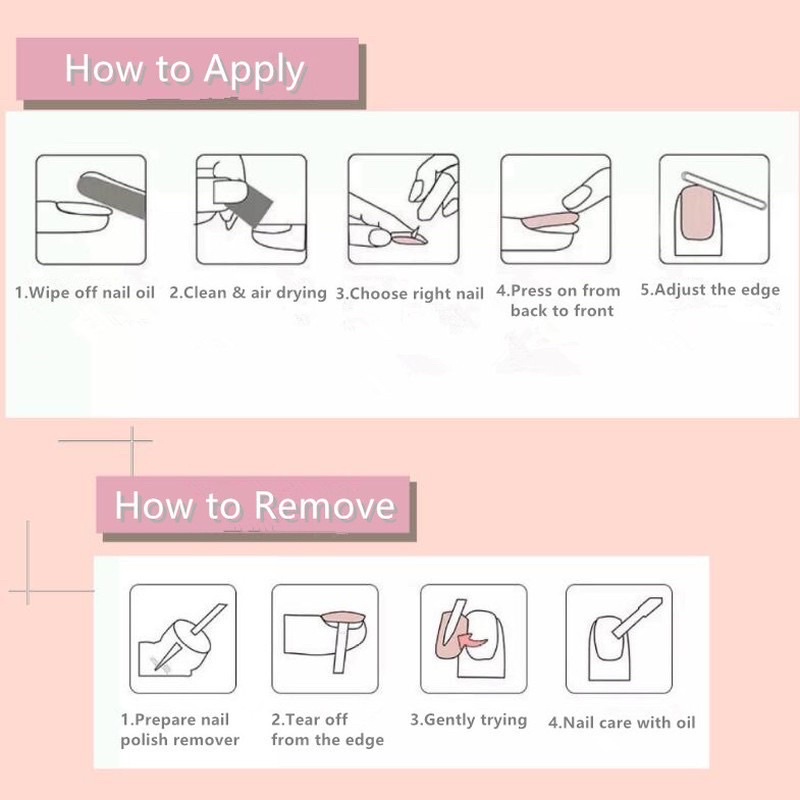 How to Apply

1.Wipe off nail oil

2.Clean & air drying

3.Choose right nail

4.Press on from back to front

5.Adjust the edge

How to Remove

1.Prepare nail polish remover

2.Tear off from the edge

3.Gently trying

4.Nail care with oil