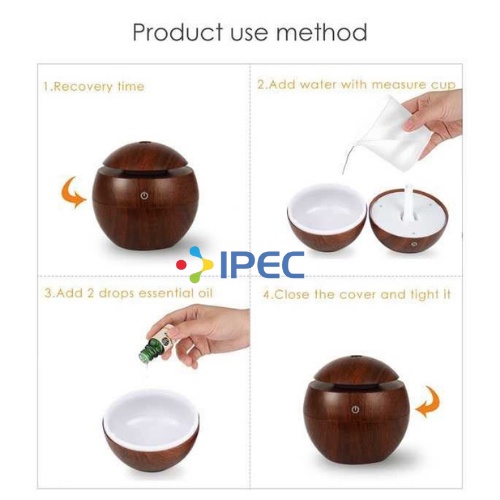 Product use method

1.Recovery time

2.Add water with measure cup

IPEC

3.Add 2 drops essential oil

4.Close the cover and tight it