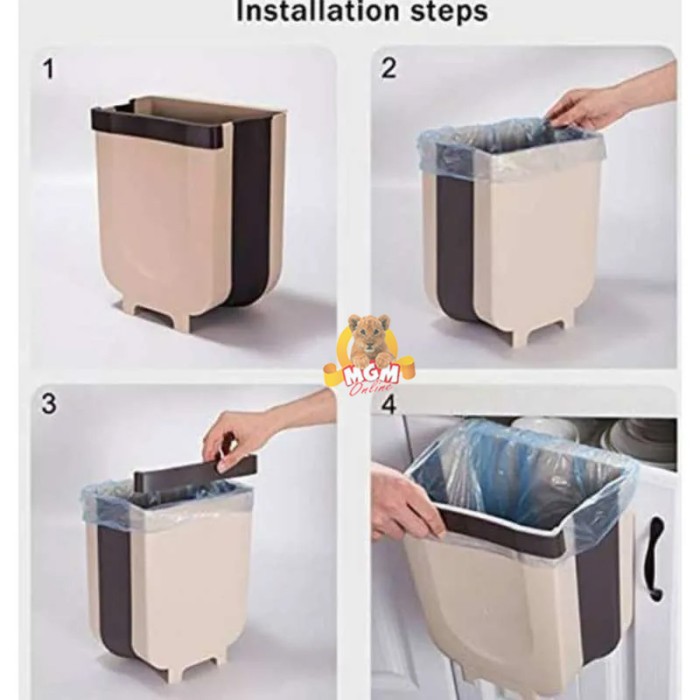 Installation steps

1

2

MGM Online

3

4