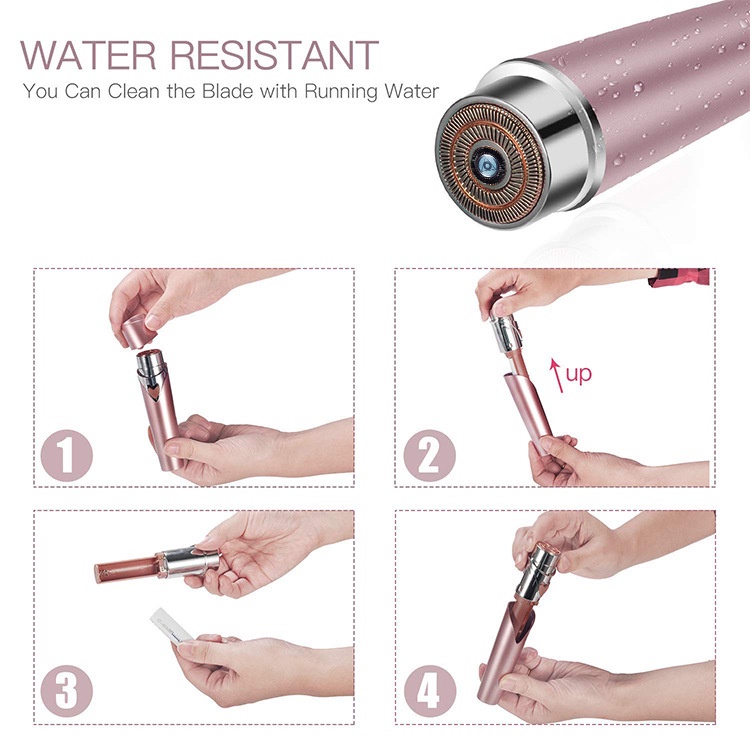 WATER RESISTANT
You Can Clean the Blade with Running Water

1

2

up

3

4