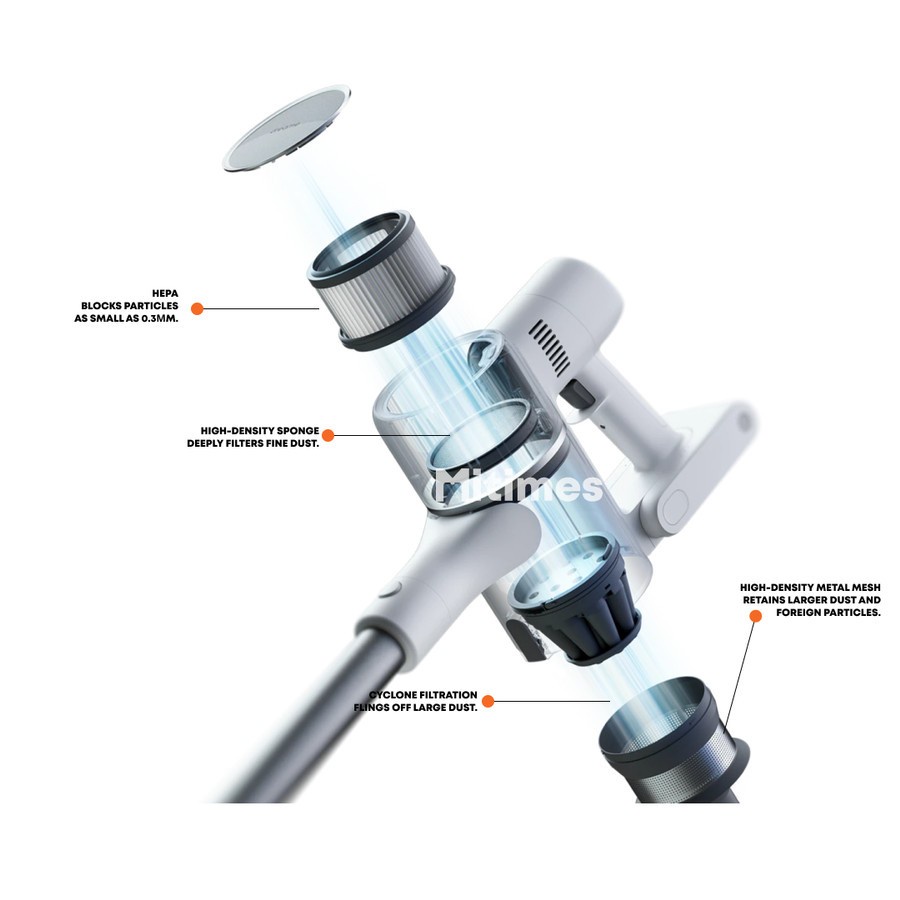 HEPA
BLOCKS PARTICLES
AS SMALL AS 0.3MM.

HIGH-DENSITY SPONGE
DEEPLY FILTERS FINE DUST.

Mitimes

HIGH-DENSITY METAL MESH
RETAINS LARGER DUST AND
FOREIGN PARTICLES.

CYCLONE FILTRATION
FLINGS OFF LARGE DUST.