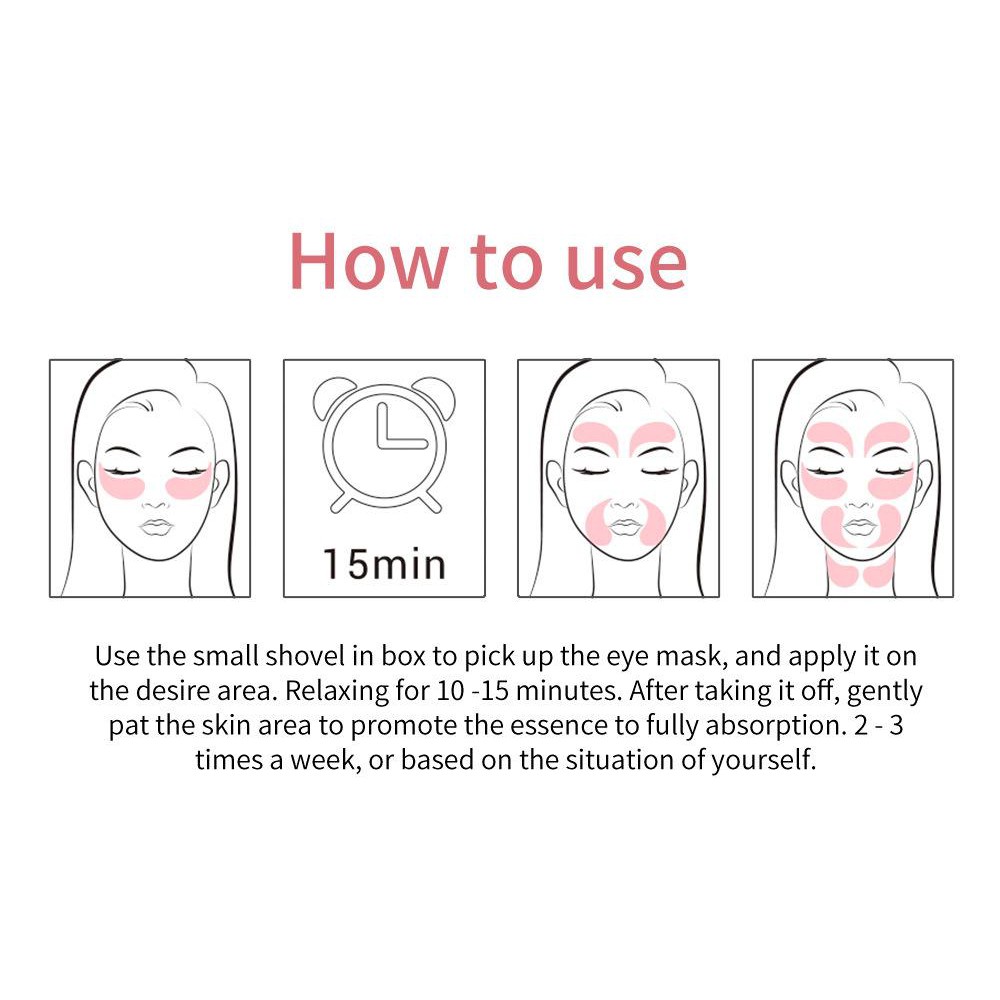 How to use

15min

Use the small shovel in box to pick up the eye mask, and apply it on the desire area. Relaxing for 10 -15 minutes. After taking it off, gently pat the skin area to promote the essence to fully absorption. 2 - 3 times a week, or based on the situation of yourself.