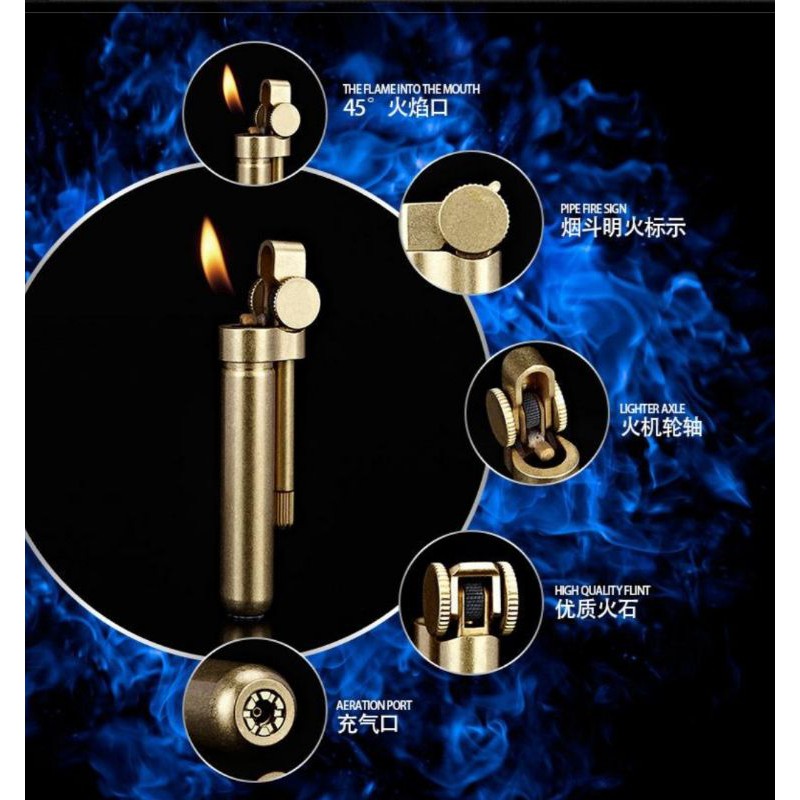 THE FLAME INTO THE MOUTH
45° 火焰口

PIPE FIRE SIGN
烟斗明火标示

LIGHTER AXLE
火机轮轴

HIGH QUALITY FLINT
优质火石

AERATION PORT
充气口