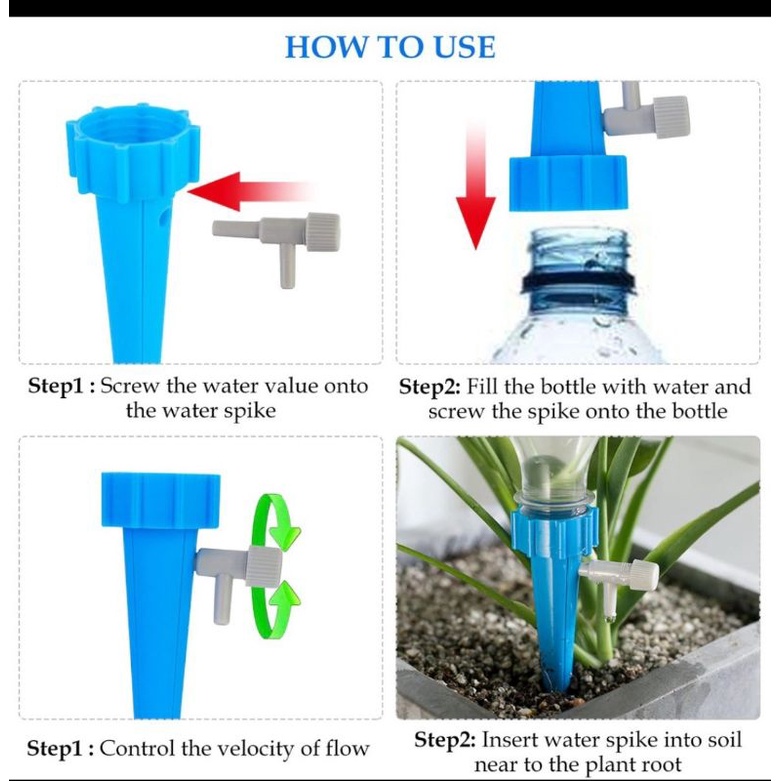 HOW TO USE

Step1 : Screw the water value onto the water spike

Step2: Fill the bottle with water and screw the spike onto the bottle

Step1 : Control the velocity of flow

Step2: Insert water spike into soil near to the plant root