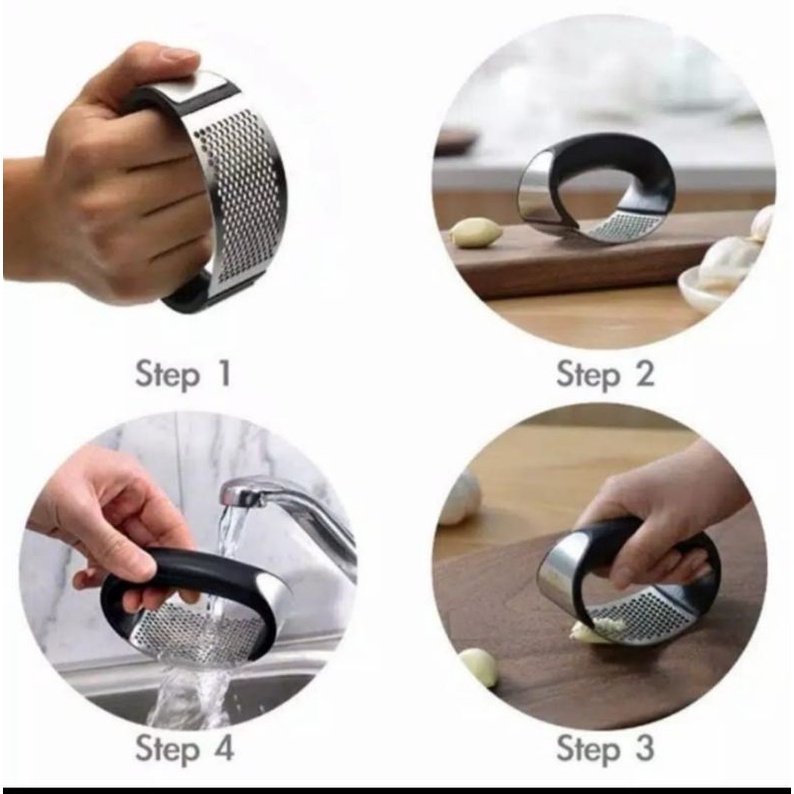 Step 1

Step 2

Step 4

Step 3