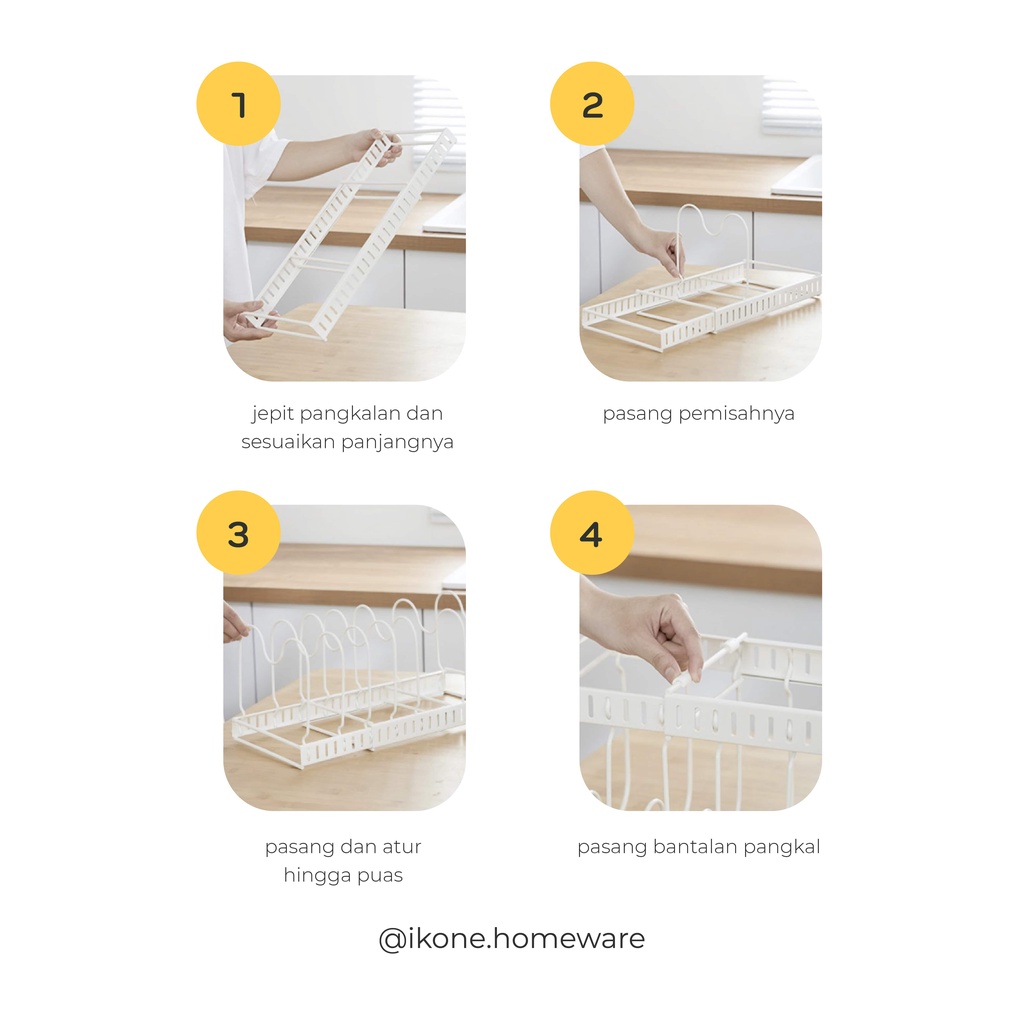 1

jepit pangkalan dan sesuaikan panjangnya

2

pasang pemisahnya

3

pasang dan atur hingga puas

4

pasang bantalan pangkal

@ikone.homeware