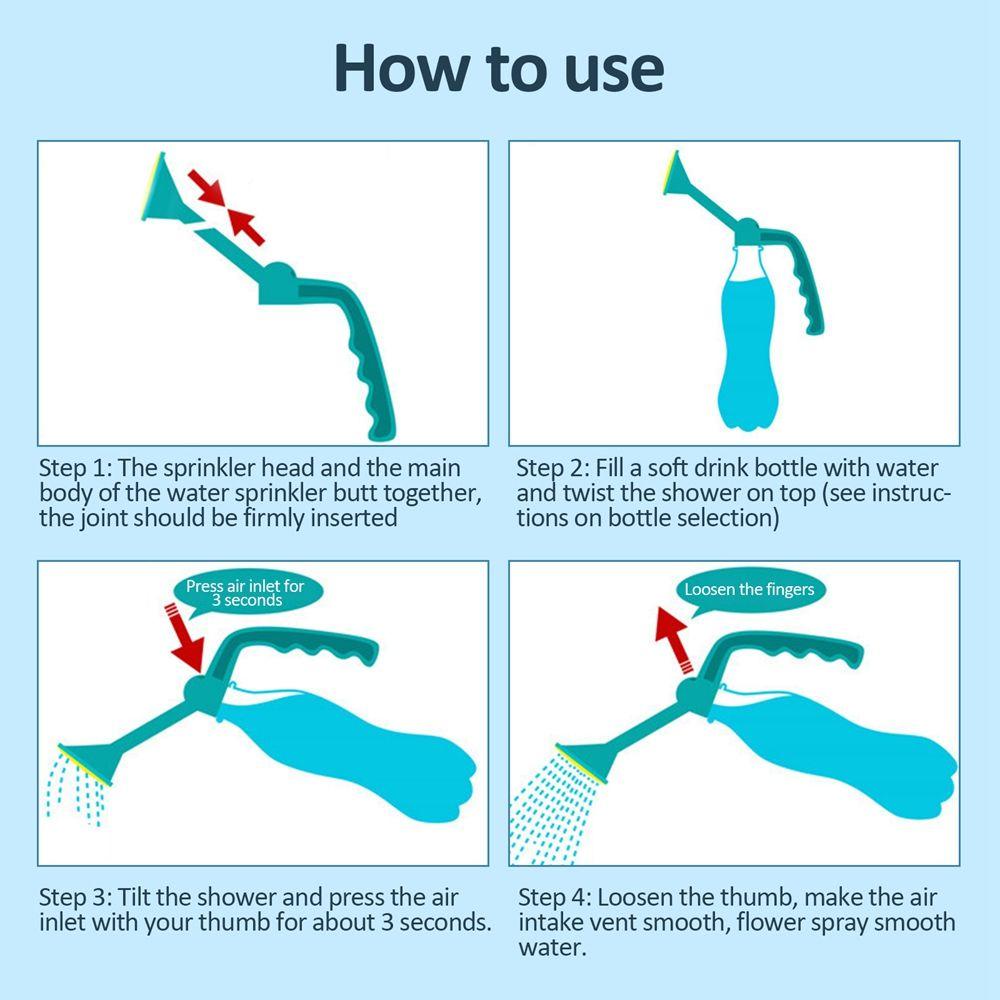 How to use

Step 1: The sprinkler head and the main body of the water sprinkler butt together, the joint should be firmly inserted

Step 2: Fill a soft drink bottle with water and twist the shower on top (see instructions on bottle selection)

Press air inlet for 3 seconds

Step 3: Tilt the shower and press the air inlet with your thumb for about 3 seconds.

Loosen the fingers

Step 4: Loosen the thumb, make the air intake vent smooth, flower spray smooth water.