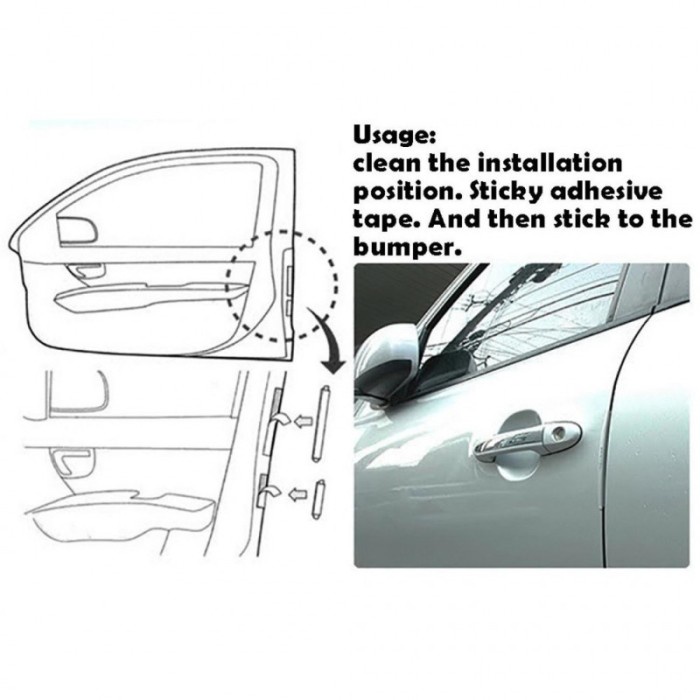 Usage:
clean the installation position. Sticky adhesive tape. And then stick to the bumper.