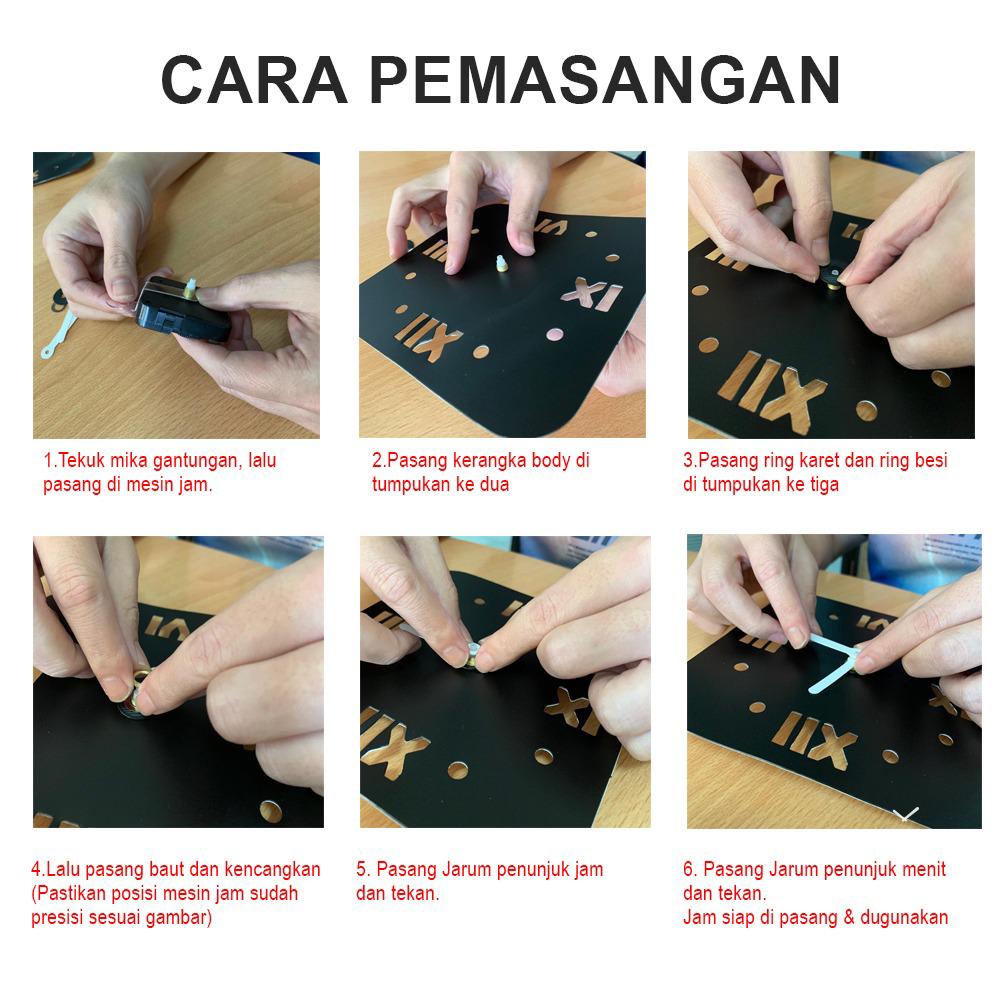 CARA PEMASANGAN

1.Tekuk mika gantungan, lalu pasang di mesin jam.

2.Pasang kerangka body di tumpukan ke dua

3.Pasang ring karet dan ring besi di tumpukan ke tiga

4.Lalu pasang baut dan kencangkan (Pastikan posisi mesin jam sudah presisi sesuai gambar)

5. Pasang Jarum penunjuk jam dan tekan.

6. Pasang Jarum penunjuk menit dan tekan.
Jam siap di pasang & dugunakan