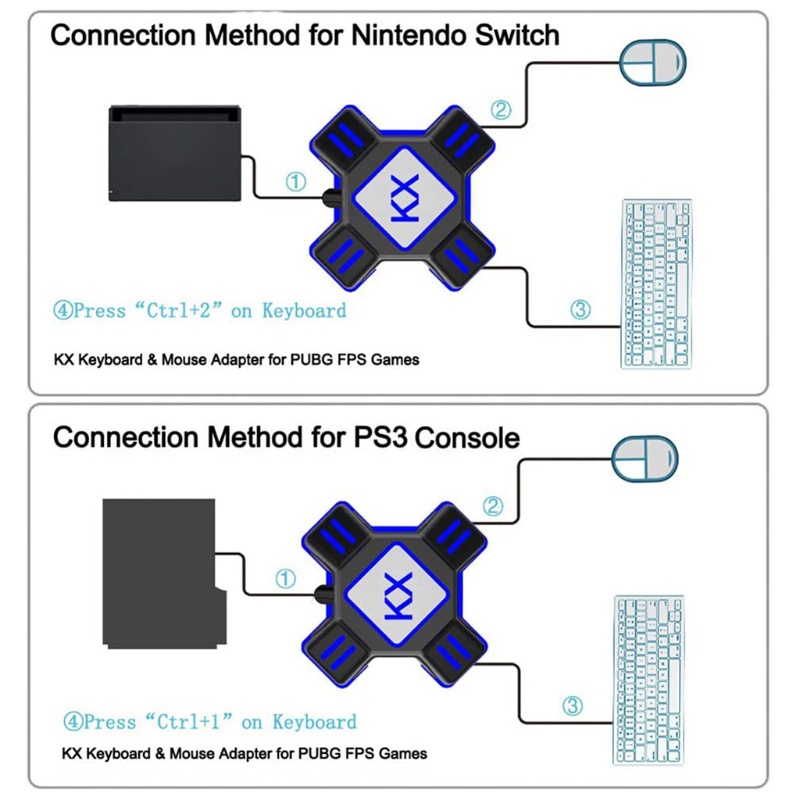 Connection Method for Nintendo Switch

②

①

KX

③

④Press “Ctrl+2” on Keyboard

KX Keyboard & Mouse Adapter for PUBG FPS Games

Connection Method for PS3 Console

②

①

KX

③

④Press “Ctrl+1” on Keyboard

KX Keyboard & Mouse Adapter for PUBG FPS Games