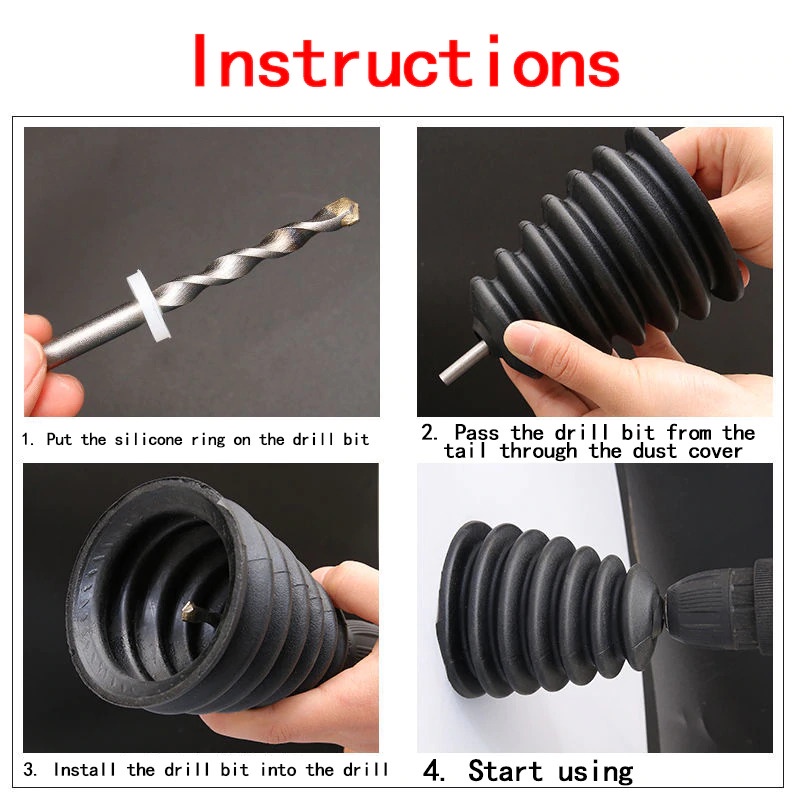 Instructions

1. Put the silicone ring on the drill bit

2. Pass the drill bit from the tail through the dust cover

3. Install the drill bit into the drill

4. Start using