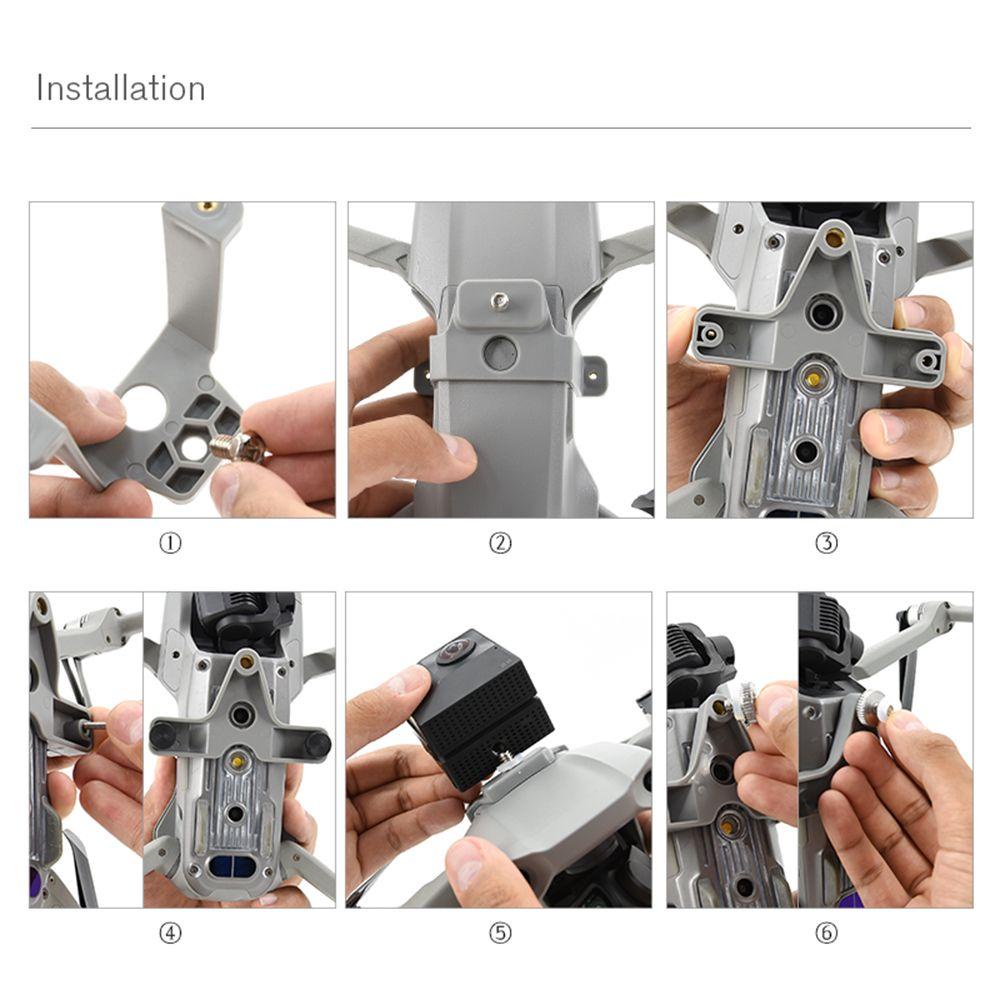 Installation

①

②

③

④

⑤

⑥