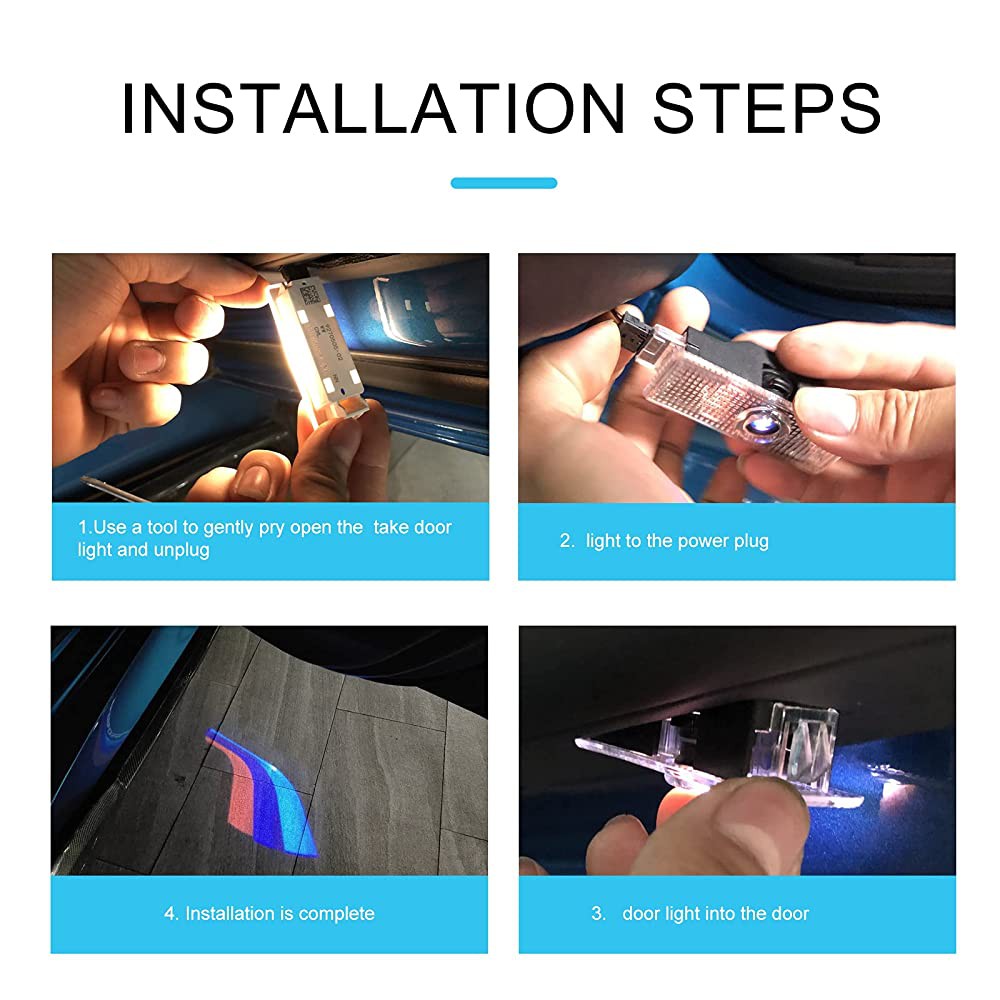 INSTALLATION STEPS

1.Use a tool to gently pry open the take door light and unplug

2. light to the power plug

4. Installation is complete

3. door light into the door