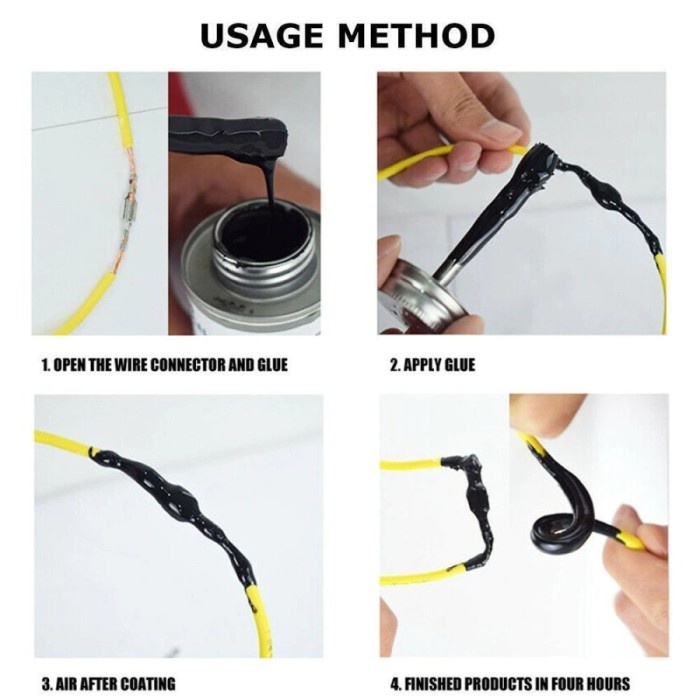 USAGE METHOD

1. OPEN THE WIRE CONNECTOR AND GLUE

2. APPLY GLUE

3. AIR AFTER COATING

4. FINISHED PRODUCTS IN FOUR HOURS