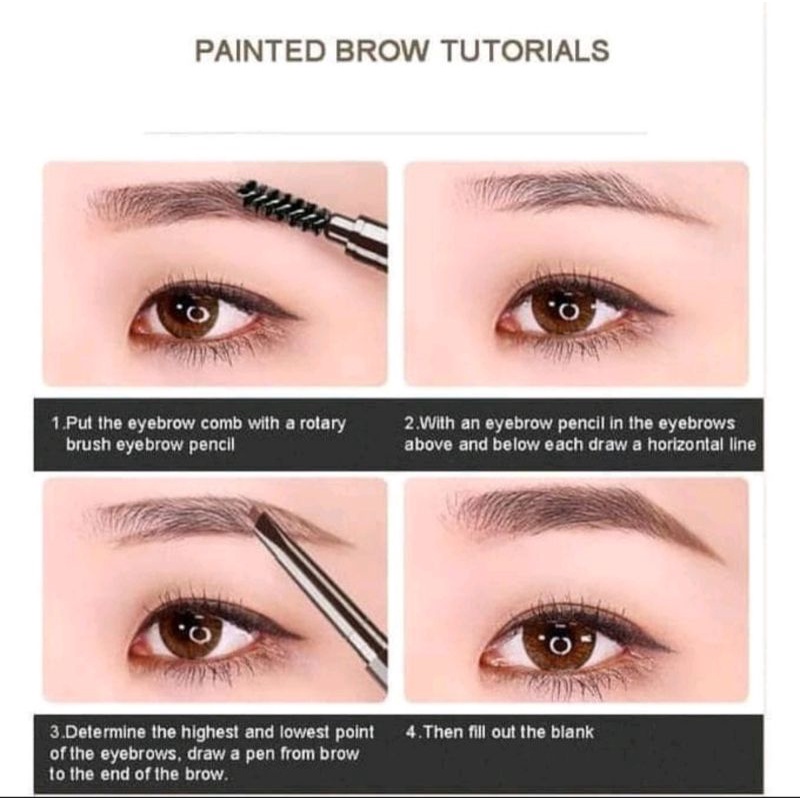 PAINTED BROW TUTORIALS

1.Put the eyebrow comb with a rotary brush eyebrow pencil

2.With an eyebrow pencil in the eyebrows above and below each draw a horizontal line

3.Determine the highest and lowest point of the eyebrows, draw a pen from brow to the end of the brow.

4.Then fill out the blank