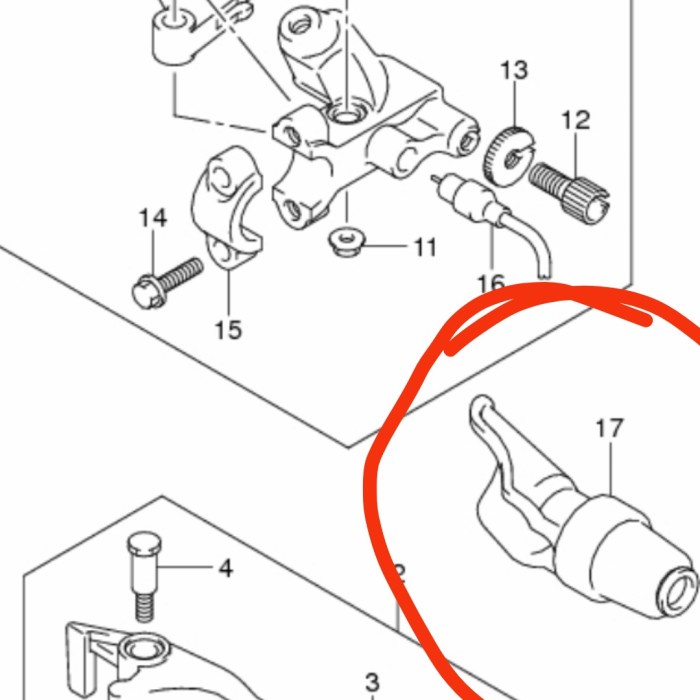 13
12
14
11
16
15
17
4
2
3