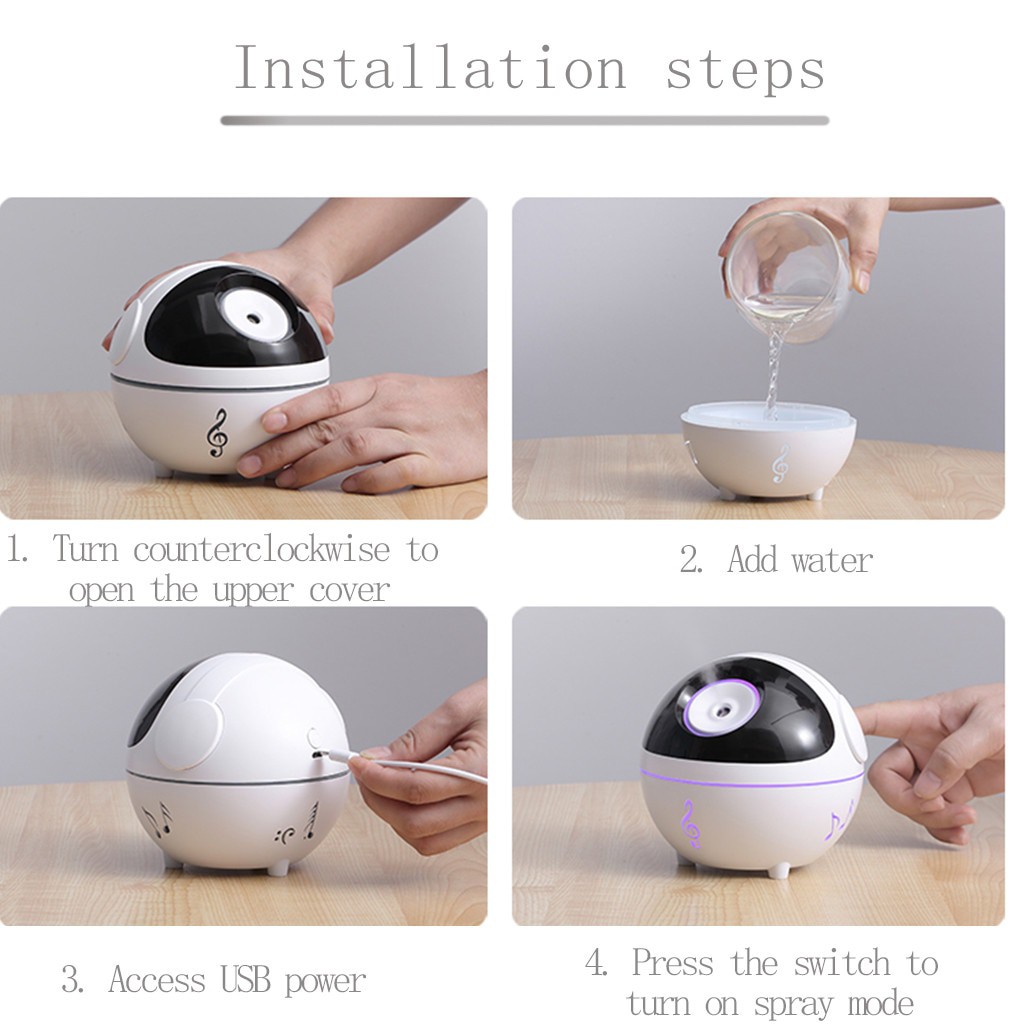 Installation steps

1. Turn counterclockwise to open the upper cover

2. Add water

3. Access USB power

4. Press the switch to turn on spray mode