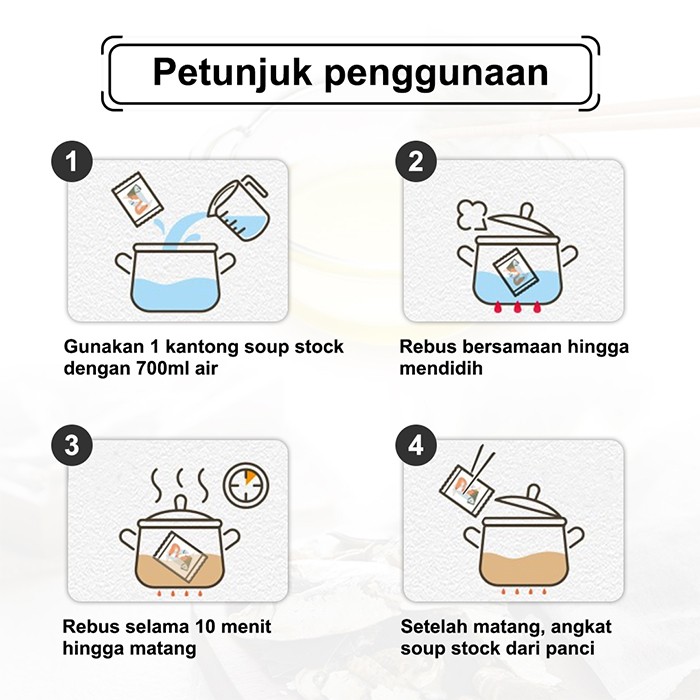 Petunjuk penggunaan

1

Gunakan 1 kantong soup stock dengan 700ml air

2

Rebus bersamaan hingga mendidih

3

Rebus selama 10 menit hingga matang

4

Setelah matang, angkat soup stock dari panci