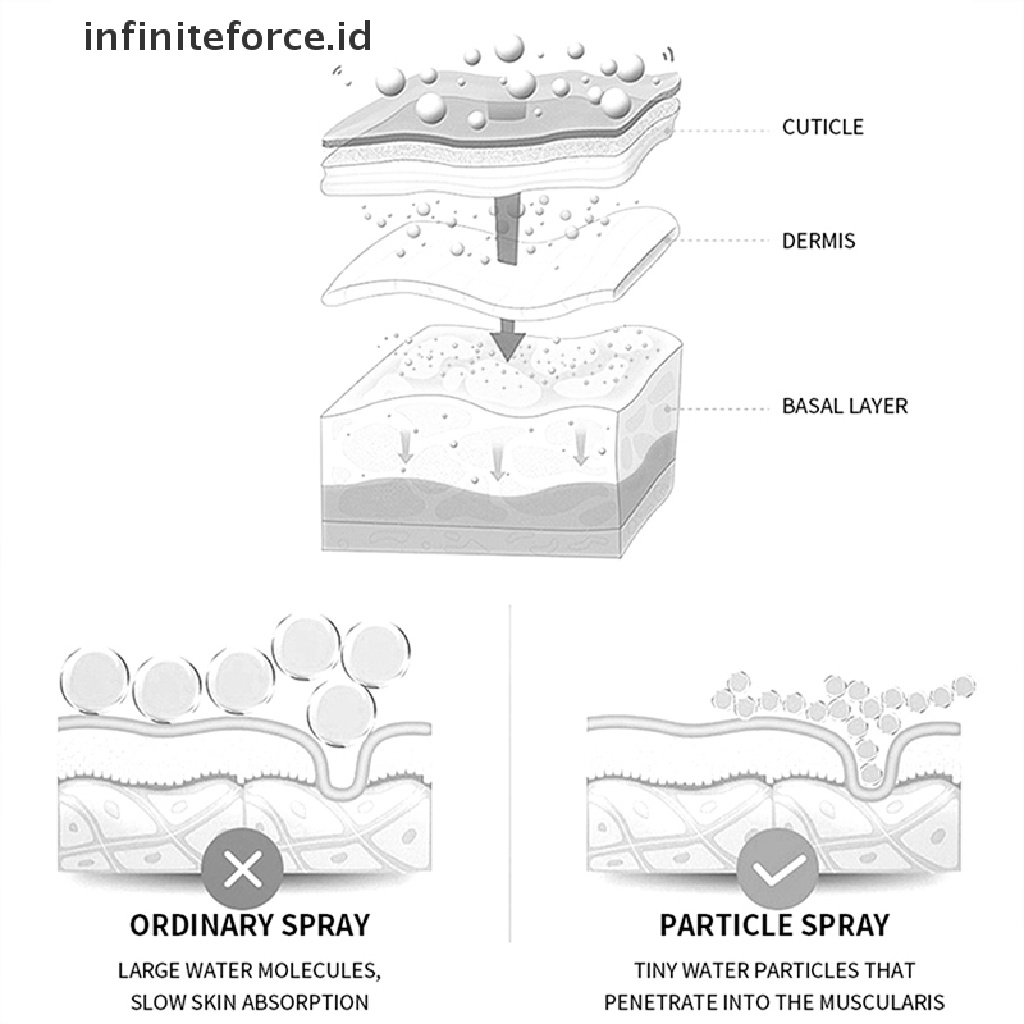 infiniteforce.id

CUTICLE

DERMIS

BASAL LAYER

ORDINARY SPRAY

LARGE WATER MOLECULES, SLOW SKIN ABSORPTION

PARTICLE SPRAY

TINY WATER PARTICLES THAT PENETRATE INTO THE MUSCULARIS