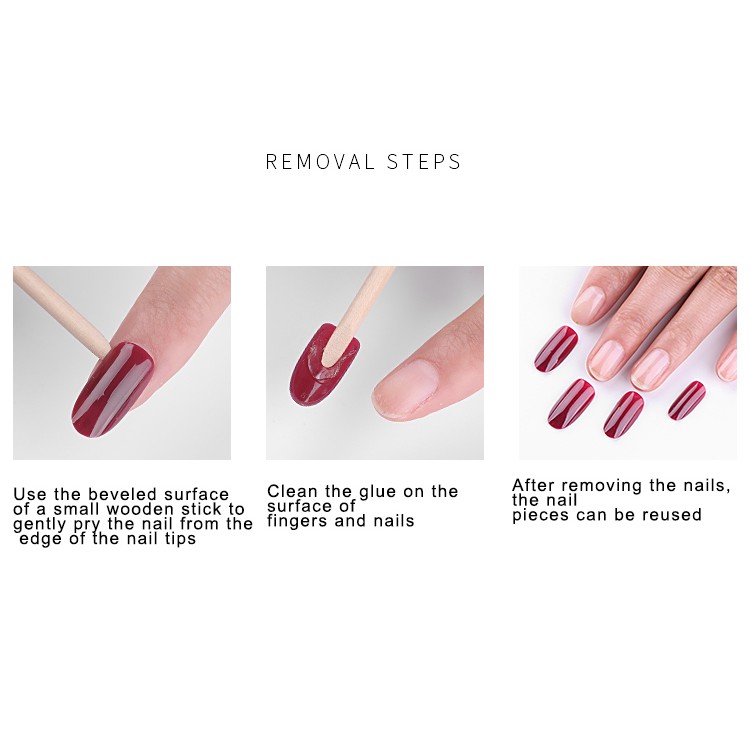 REMOVAL STEPS

Use the beveled surface of a small wooden stick to gently pry the nail from the edge of the nail tips

Clean the glue on the surface of fingers and nails

After removing the nails, the nail pieces can be reused