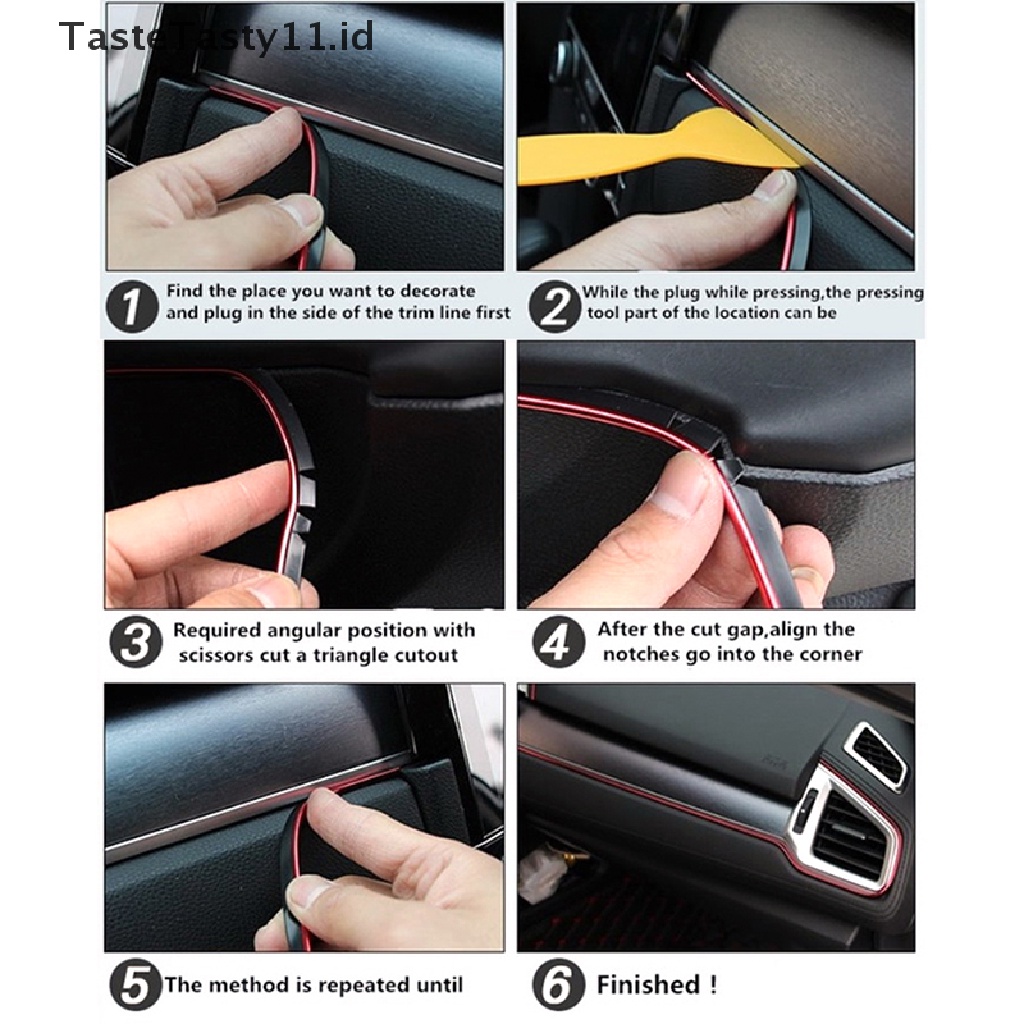 TasteTasty11.id

1 Find the place you want to decorate and plug in the side of the trim line first

2 While the plug while pressing,the pressing tool part of the location can be

3 Required angular position with scissors cut a triangle cutout

4 After the cut gap,align the notches go into the corner

5 The method is repeated until

6 Finished !