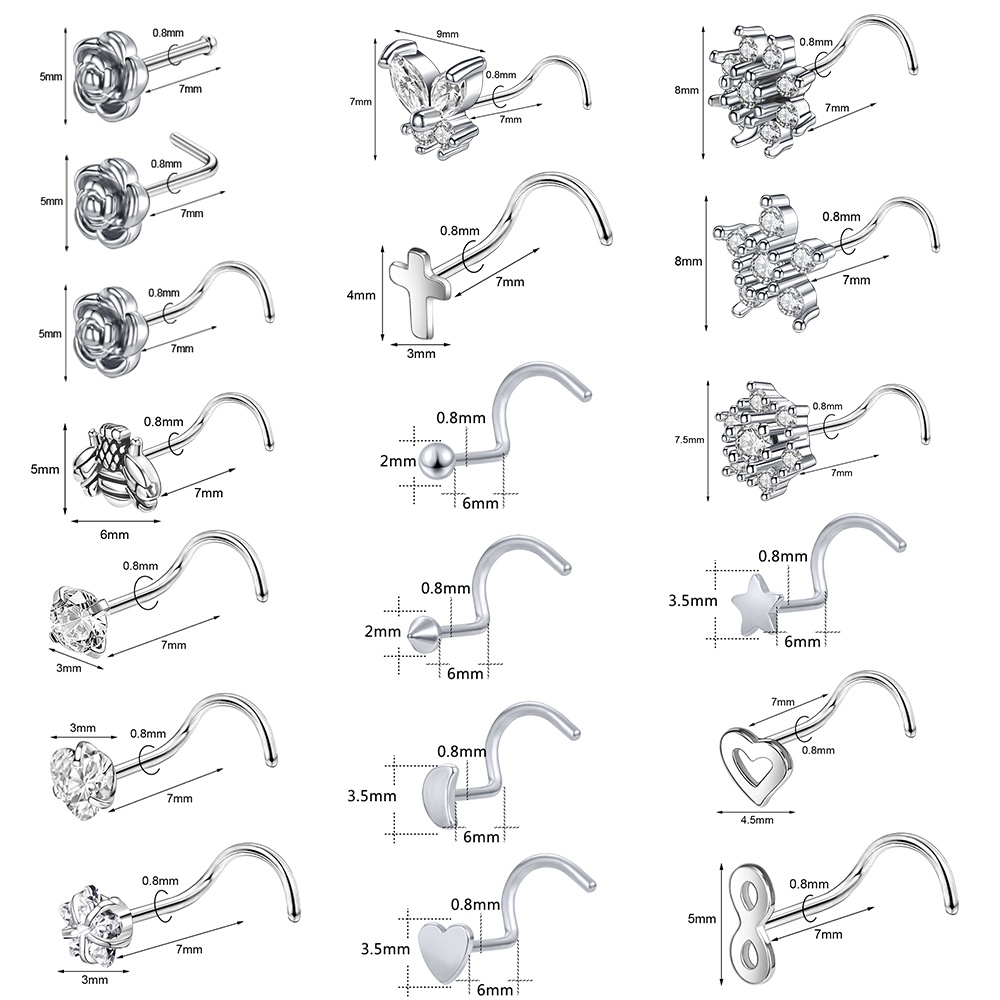 5mm 0.8mm 7mm

5mm 0.8mm 7mm

5mm 0.8mm 7mm

5mm 0.8mm 7mm 6mm

0.8mm 7mm 3mm

3mm 0.8mm 7mm

0.8mm 7mm 3mm

9mm 7mm 0.8mm 7mm

0.8mm 4mm 7mm 3mm

0.8mm 2mm 6mm

0.8mm 2mm 6mm

0.8mm 3.5mm 6mm

0.8mm 3.5mm 6mm

8mm 0.8mm 7mm

8mm 0.8mm 7mm

7.5mm 0.8mm 7mm

0.8mm 3.5mm 6mm

7mm 0.8mm 4.5mm

5mm 0.8mm 7mm