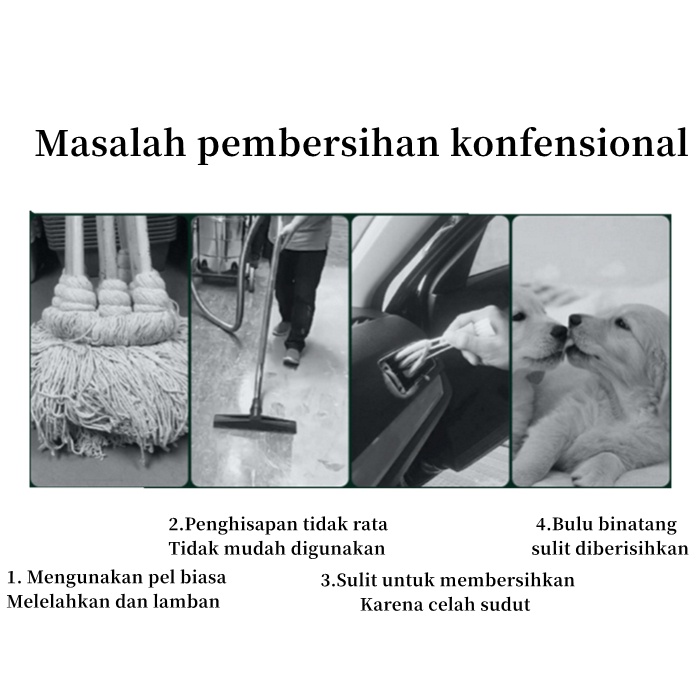 Masalah pembersihan konfensional

1. Mengunakan pel biasa
Melelahkan dan lamban

2.Penghisapan tidak rata
Tidak mudah digunakan

3.Sulit untuk membersihkan
Karena celah sudut

4.Bulu binatang
sulit diberisihkan