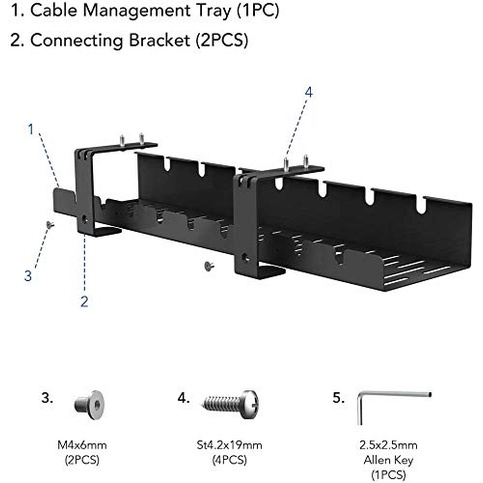 1. Cable Management Tray (1PC)

2. Connecting Bracket (2PCS)

4

1

3

2

3.

M4x6mm
(2PCS)

4.

St4.2x19mm
(4PCS)

5.

2.5x2.5mm
Allen Key
(1PCS)