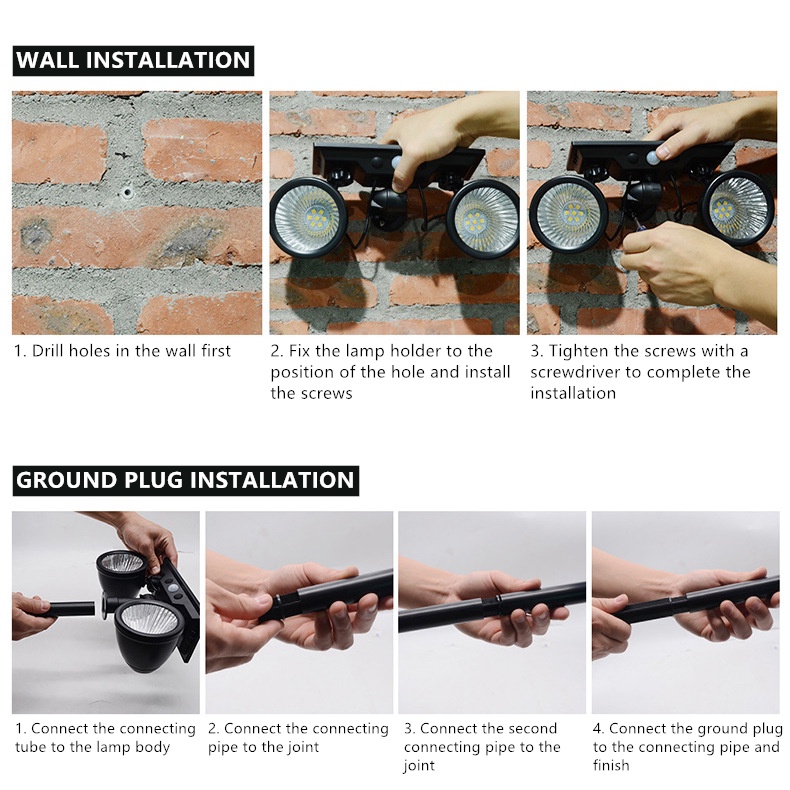 WALL INSTALLATION

1. Drill holes in the wall first

2. Fix the lamp holder to the position of the hole and install the screws

3. Tighten the screws with a screwdriver to complete the installation

GROUND PLUG INSTALLATION

1. Connect the connecting tube to the lamp body

2. Connect the connecting pipe to the joint

3. Connect the second connecting pipe to the joint

4. Connect the ground plug to the connecting pipe and finish