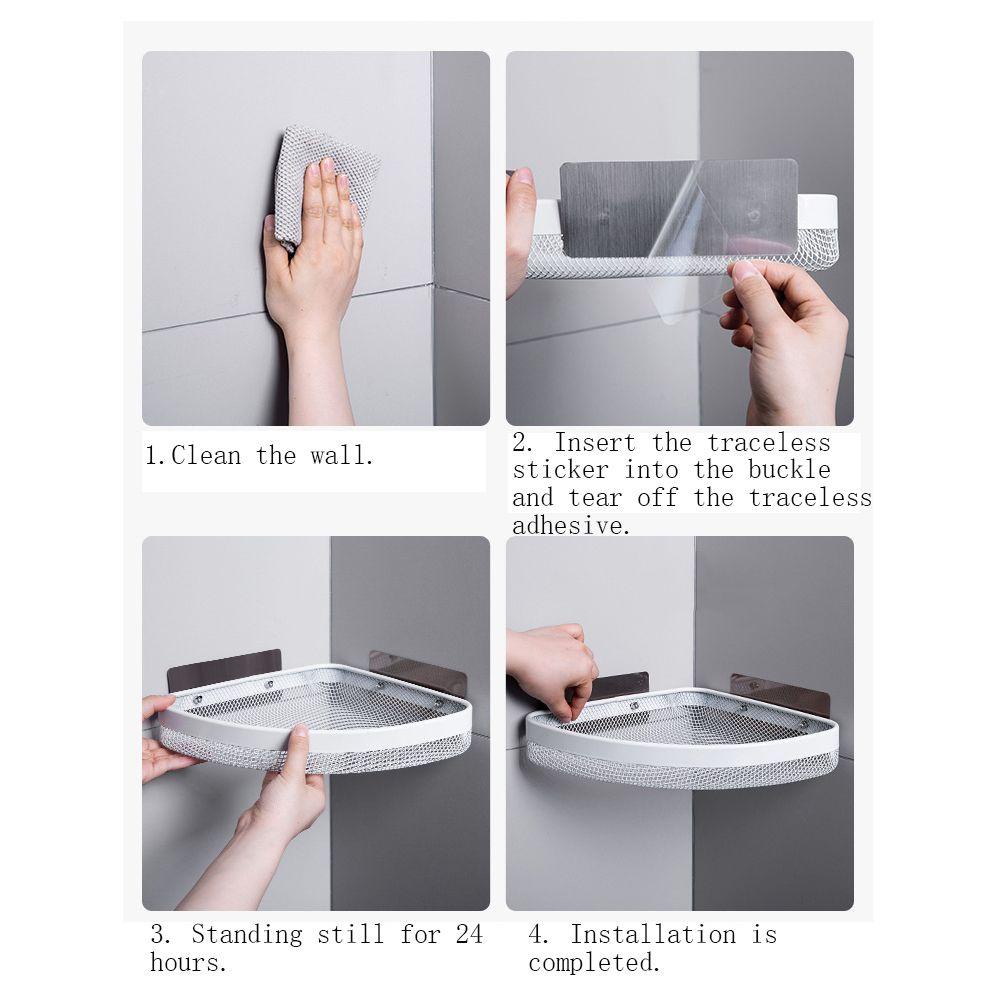 1.Clean the wall.

2. Insert the traceless sticker into the buckle and tear off the traceless adhesive.

3. Standing still for 24 hours.

4. Installation is completed.