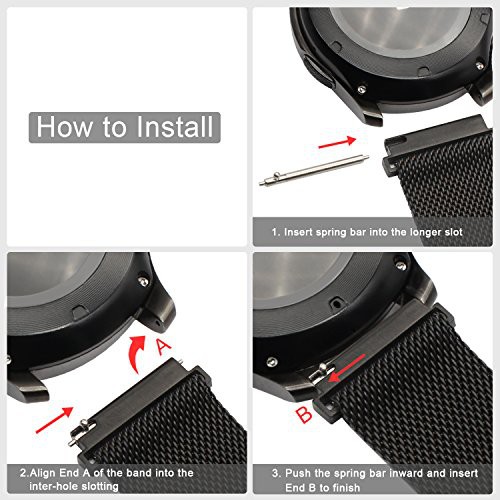 How to Install

1. Insert spring bar into the longer slot

A

2.Align End A of the band into the inter-hole slotting

B

3. Push the spring bar inward and insert End B to finish