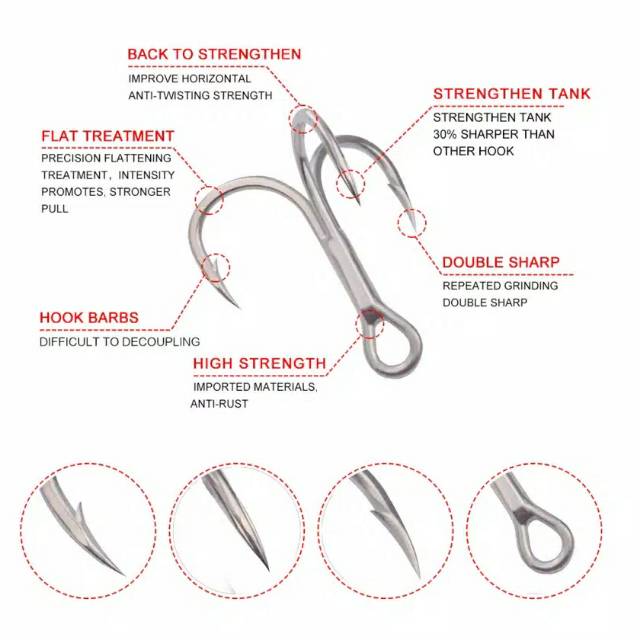 BACK TO STRENGTHEN
IMPROVE HORIZONTAL ANTI-TWISTING STRENGTH

STRENGTHEN TANK
STRENGTHEN TANK 30% SHARPER THAN OTHER HOOK

FLAT TREATMENT
PRECISION FLATTENING TREATMENT, INTENSITY PROMOTES, STRONGER PULL

DOUBLE SHARP
REPEATED GRINDING DOUBLE SHARP

HOOK BARBS
DIFFICULT TO DECOUPLING

HIGH STRENGTH
IMPORTED MATERIALS, ANTI-RUST