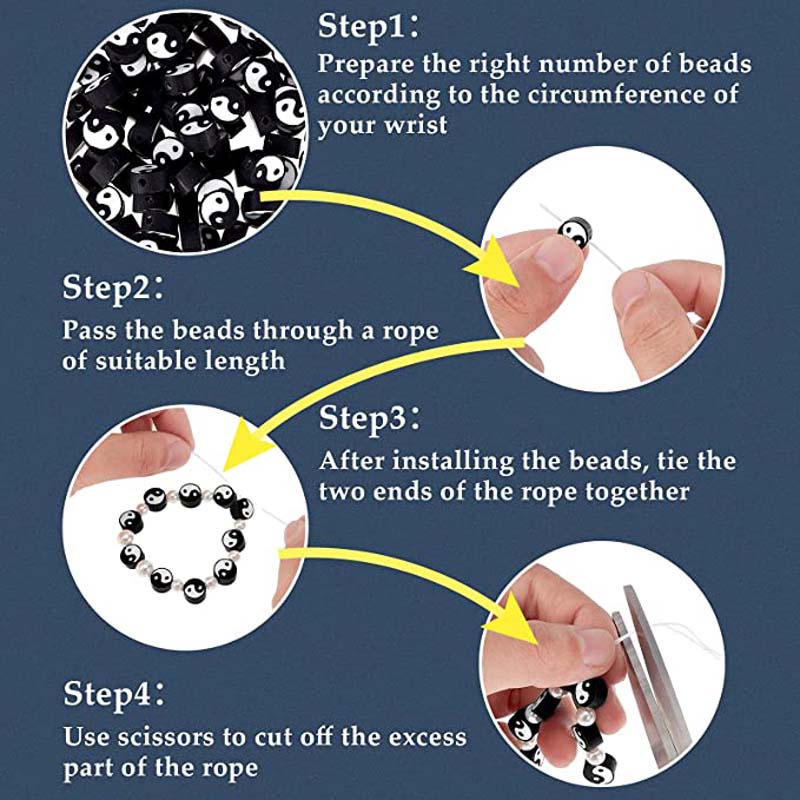 Step1:
Prepare the right number of beads according to the circumference of your wrist

Step2:
Pass the beads through a rope of suitable length

Step3:
After installing the beads, tie the two ends of the rope together

Step4:
Use scissors to cut off the excess part of the rope